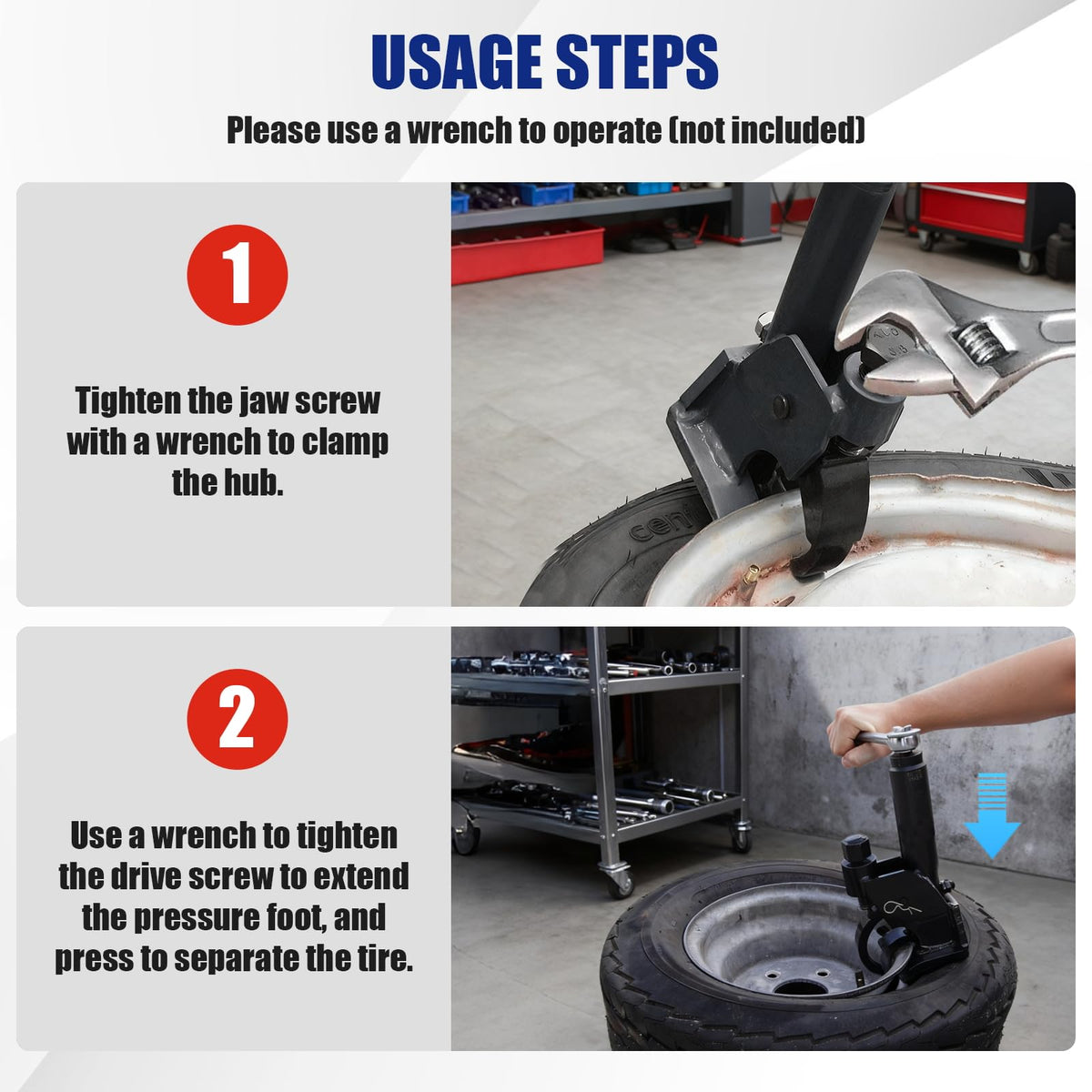 USAGE STEPS

Please use a wrench to operate (not included)

1

Tighten the jaw screw with a wrench to clamp the hub.

2

Use a wrench to tighten the drive screw to extend the pressure foot, and press to separate the tire.