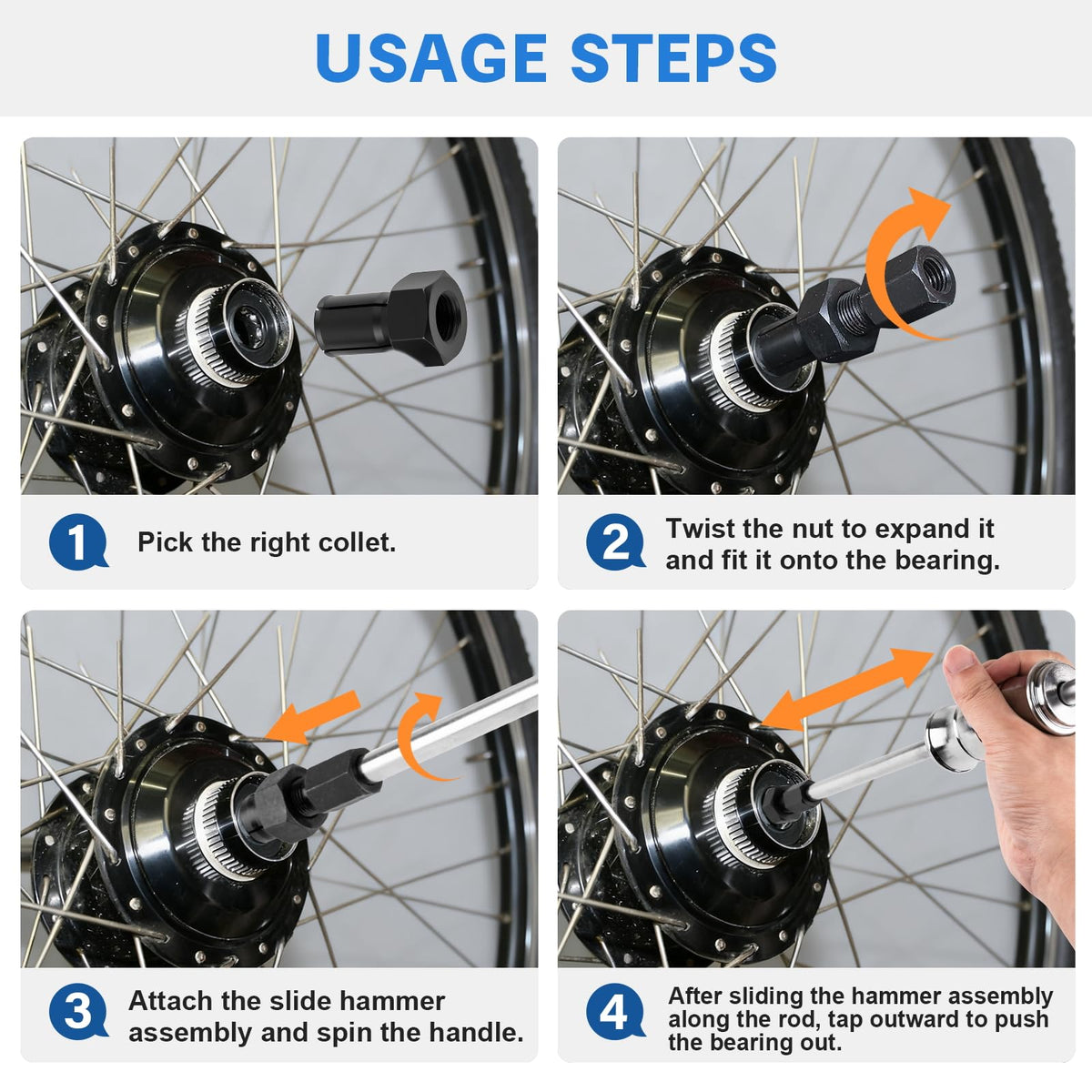 USAGE STEPS

1 Pick the right collet.

2 Twist the nut to expand it and fit it onto the bearing.

3 Attach the slide hammer assembly and spin the handle.

4 After sliding the hammer assembly along the rod, tap outward to push the bearing out.