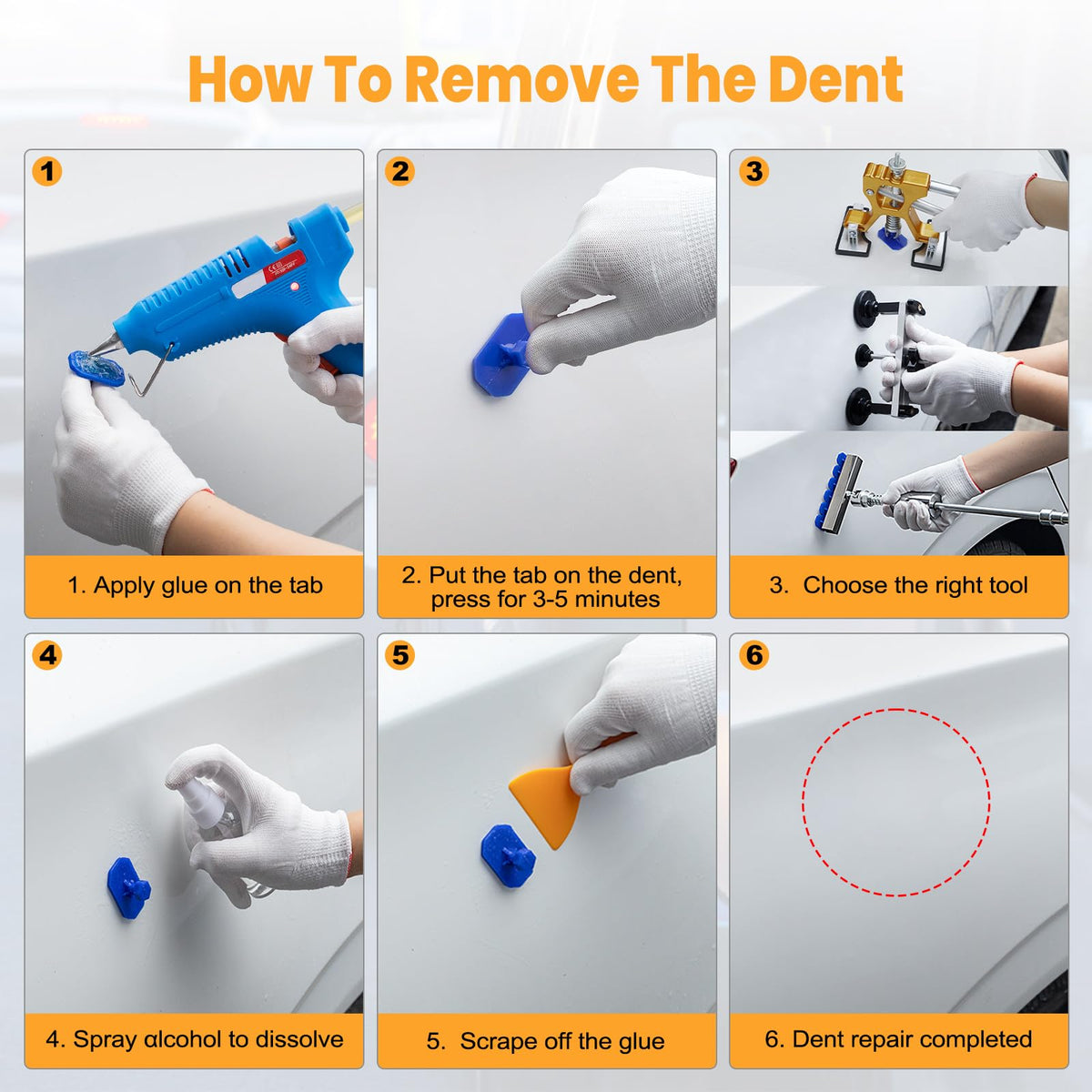 How To Remove The Dent

1

1. Apply glue on the tab

2

2. Put the tab on the dent, press for 3-5 minutes

3

3. Choose the right tool

4

4. Spray alcohol to dissolve

5

5. Scrape off the glue

6

6. Dent repair completed