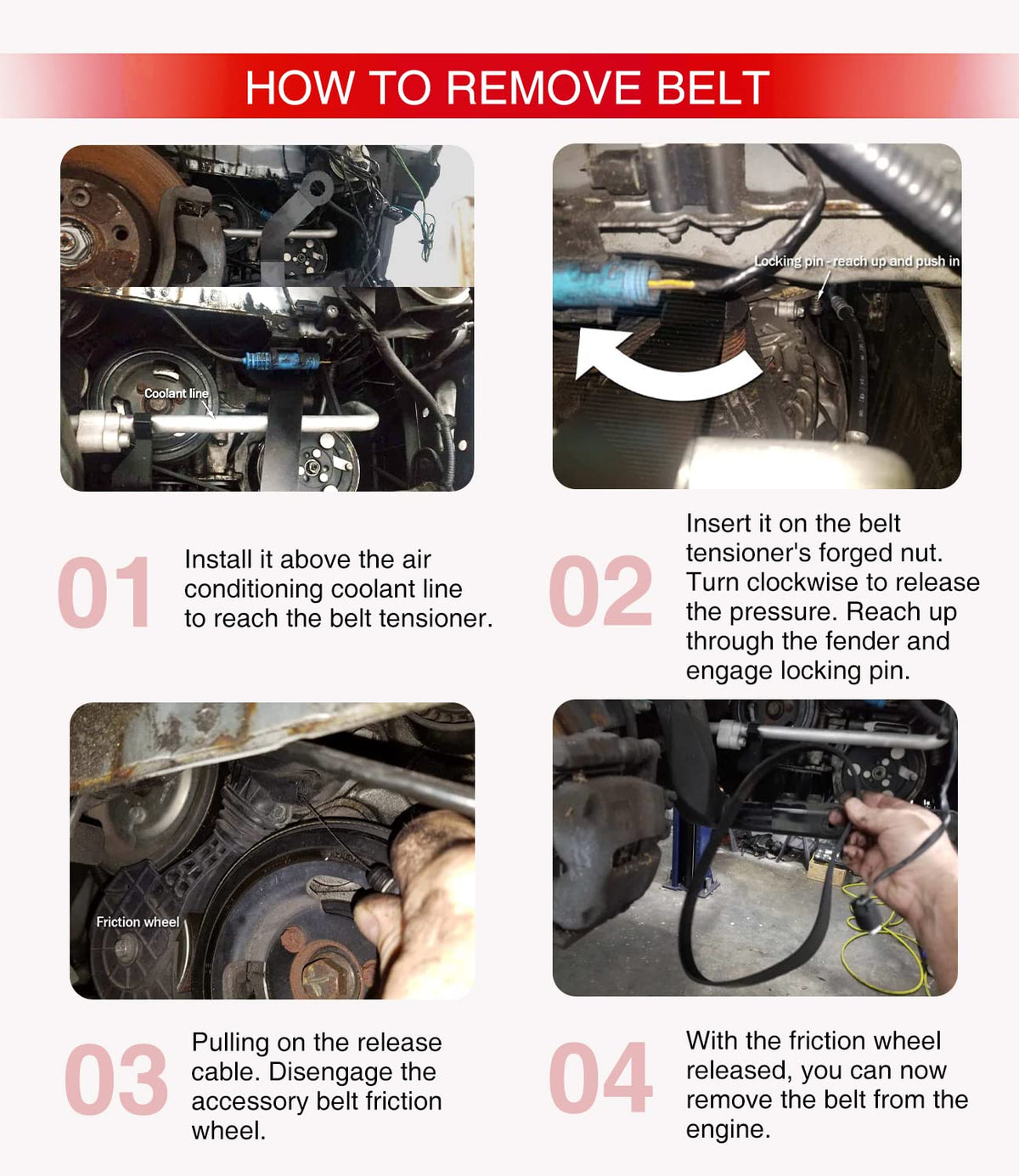 HOW TO REMOVE BELT

Coolant line

Locking pin - reach up and push in

01 Install it above the air conditioning coolant line to reach the belt tensioner.

02 Insert it on the belt tensioner's forged nut. Turn clockwise to release the pressure. Reach up through the fender and engage locking pin.

Friction wheel

03 Pulling on the release cable. Disengage the accessory belt friction wheel.

04 With the friction wheel released, you can now remove the belt from the engine.