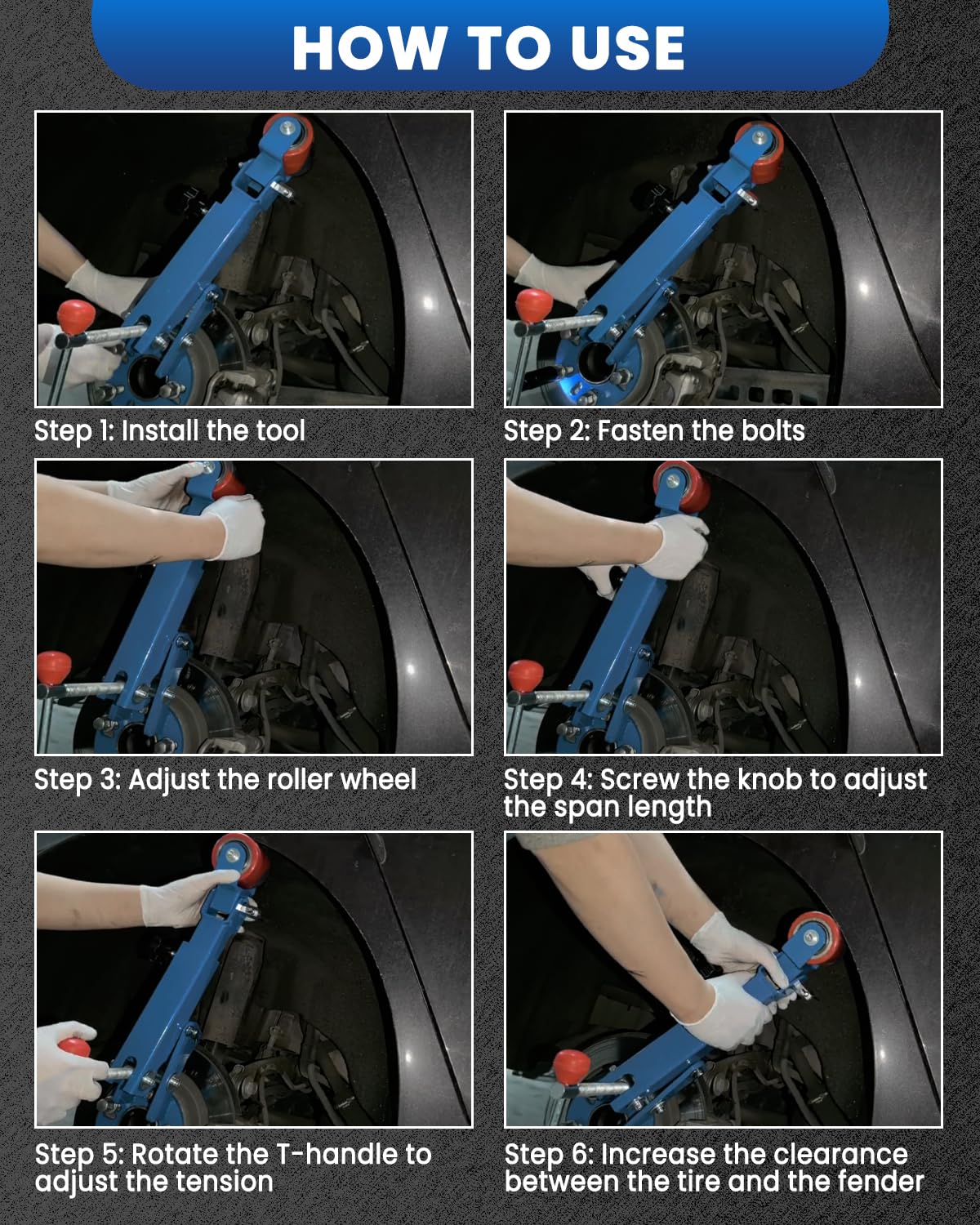 HOW TO USE

Step 1: Install the tool

Step 2: Fasten the bolts

Step 3: Adjust the roller wheel

Step 4: Screw the knob to adjust the span length

Step 5: Rotate the T-handle to adjust the tension

Step 6: Increase the clearance between the tire and the fender