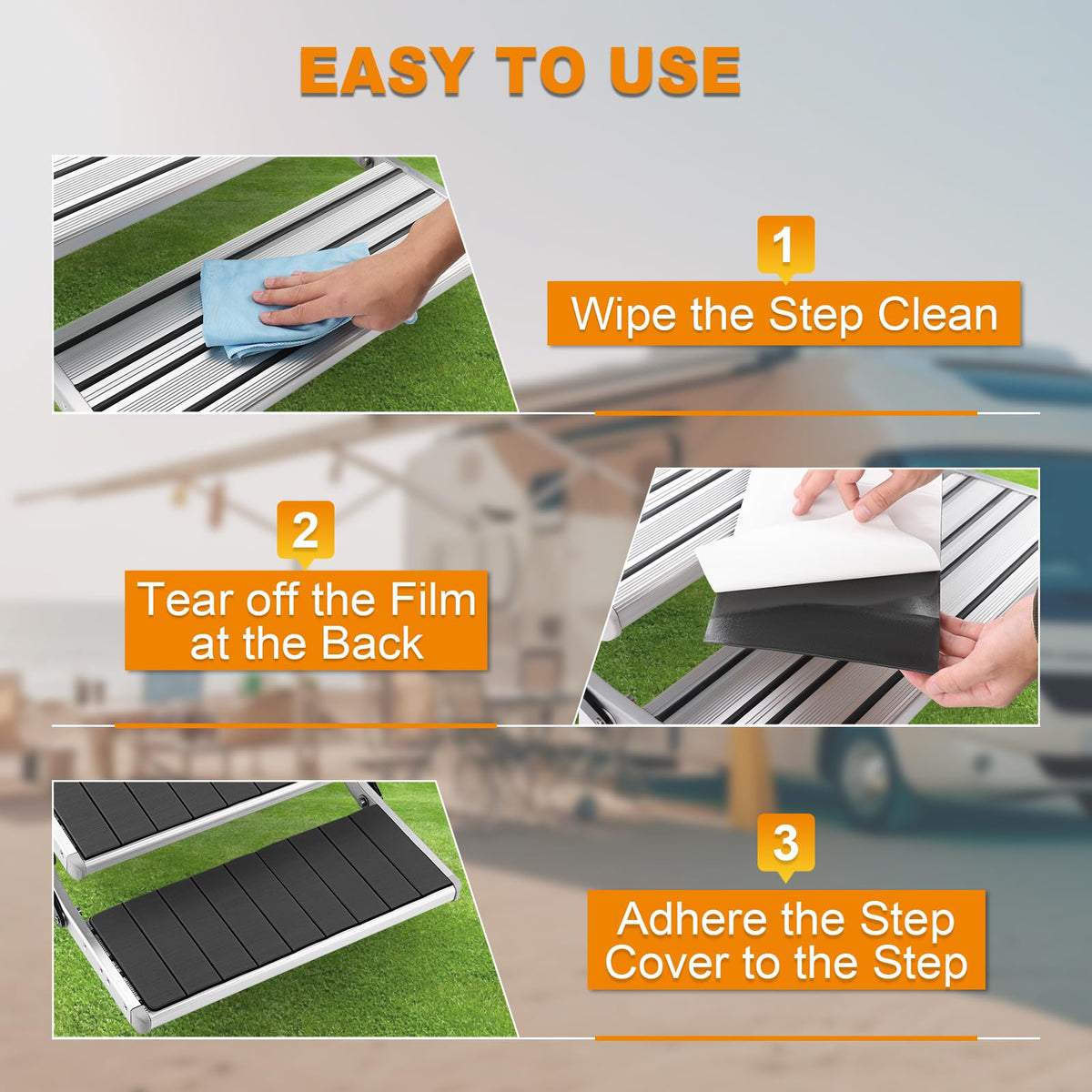 EASY TO USE

1
Wipe the Step Clean

2
Tear off the Film at the Back

3
Adhere the Step Cover to the Step