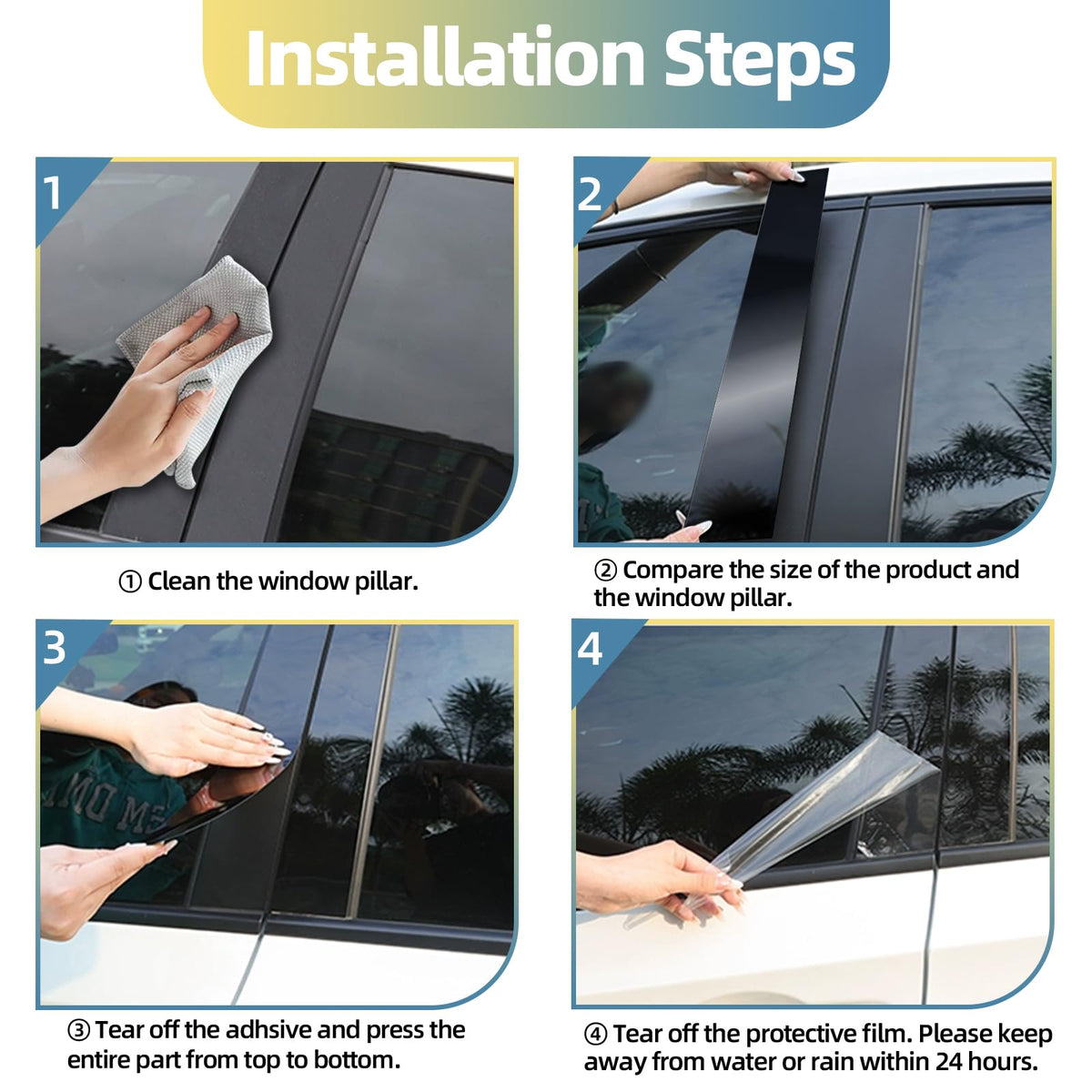 Installation Steps

1

① Clean the window pillar.

2

② Compare the size of the product and the window pillar.

3

③ Tear off the adhsive and press the entire part from top to bottom.

4

④ Tear off the protective film. Please keep away from water or rain within 24 hours.