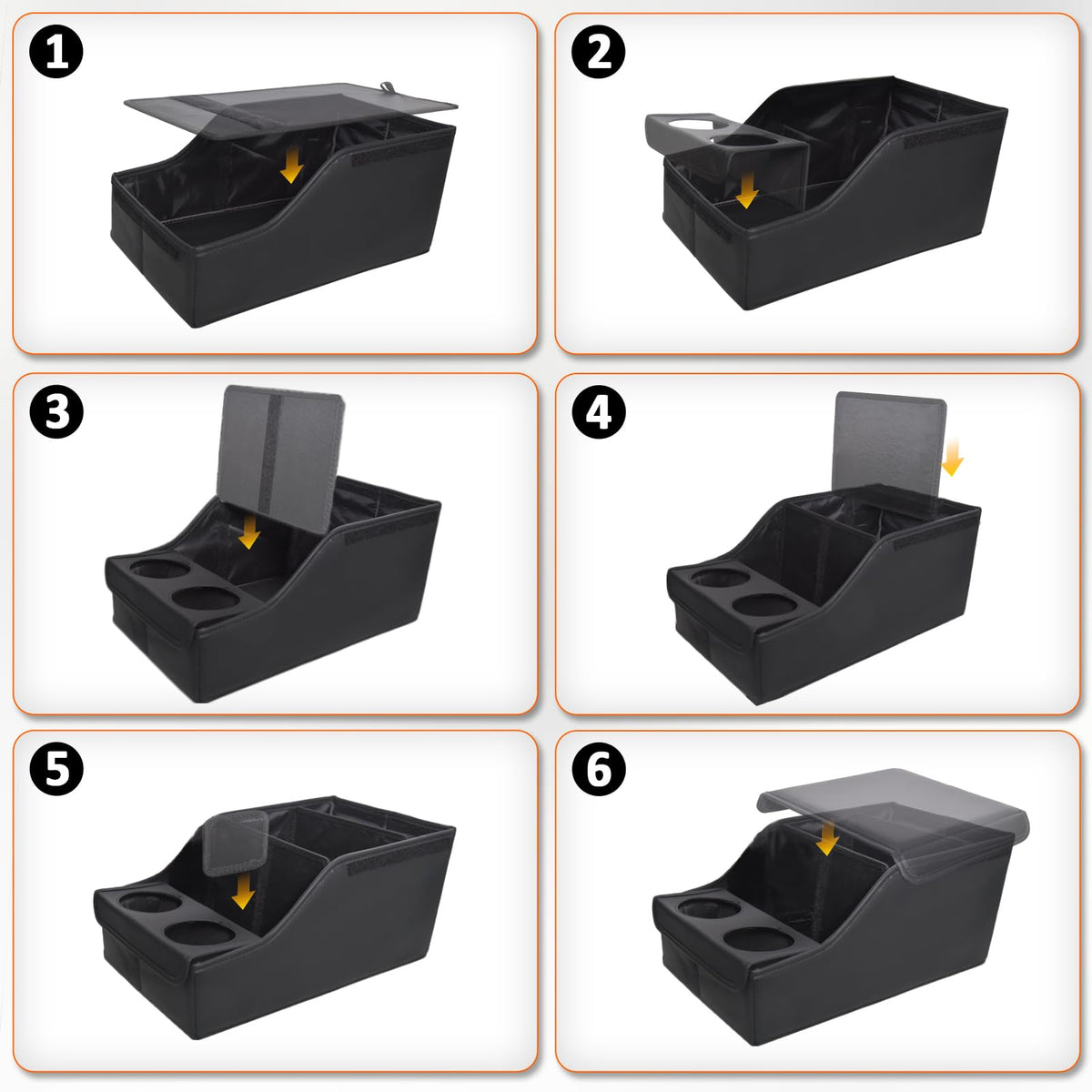 1

2

3

4

5

6