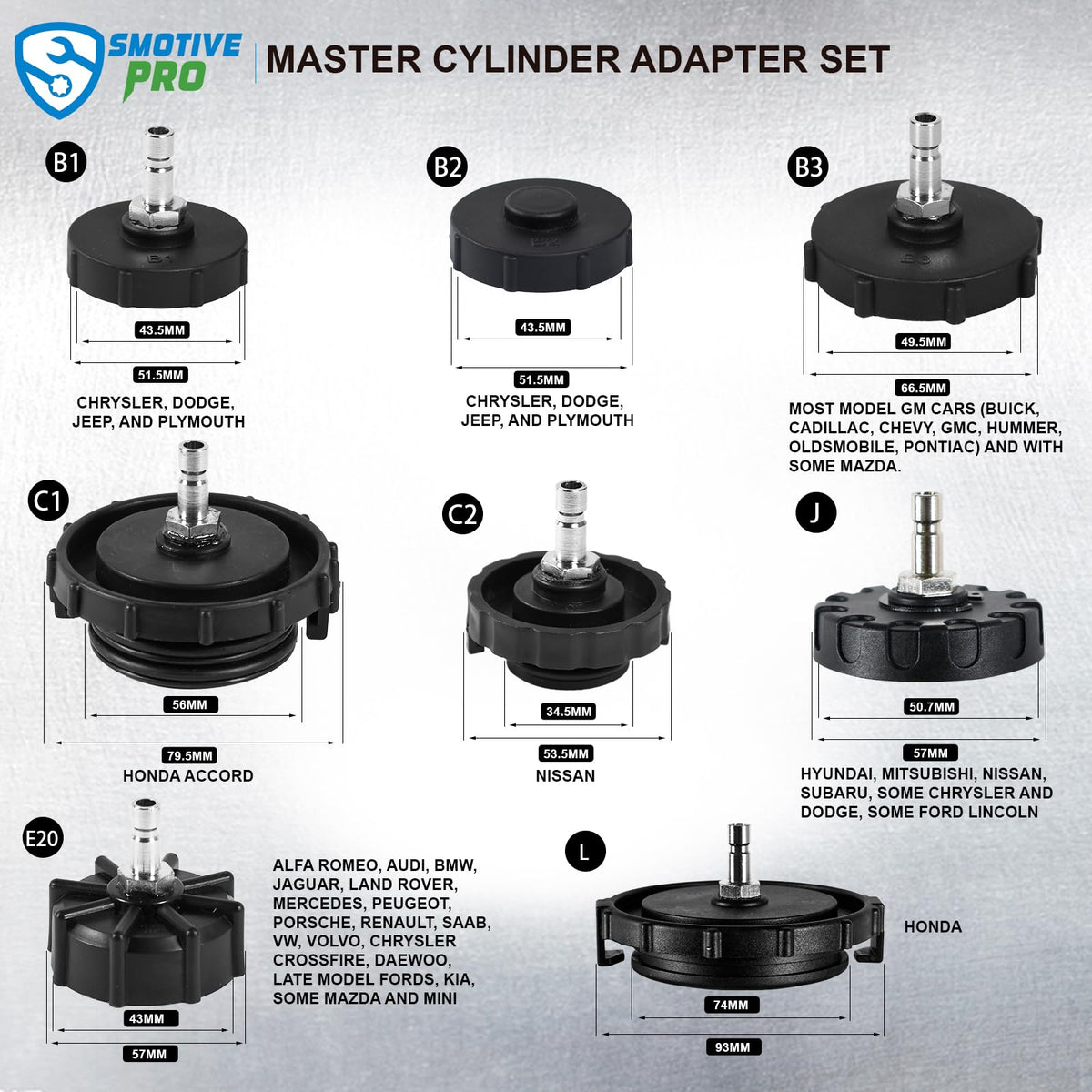 SMOTIVE PRO

MASTER CYLINDER ADAPTER SET

B1
B1
43.5MM
51.5MM
CHRYSLER, DODGE, JEEP, AND PLYMOUTH

B2
B2
43.5MM
51.5MM
CHRYSLER, DODGE, JEEP, AND PLYMOUTH

B3
B3
49.5MM
66.5MM
MOST MODEL GM CARS (BUICK, CADILLAC, CHEVY, GMC, HUMMER, OLDSMOBILE, PONTIAC) AND WITH SOME MAZDA.

C1
56MM
79.5MM
HONDA ACCORD

C2
34.5MM
53.5MM
NISSAN

J
50.7MM
57MM
HYUNDAI, MITSUBISHI, NISSAN, SUBARU, SOME CHRYSLER AND DODGE, SOME FORD LINCOLN

E20
43MM
57MM
ALFA ROMEO, AUDI, BMW, JAGUAR, LAND ROVER, MERCEDES, PEUGEOT, PORSCHE, RENAULT, SAAB, VW, VOLVO, CHRYSLER CROSSFIRE, DAEWOO, LATE MODEL FORDS, KIA, SOME MAZDA AND MINI

L
HONDA
74MM
93MM