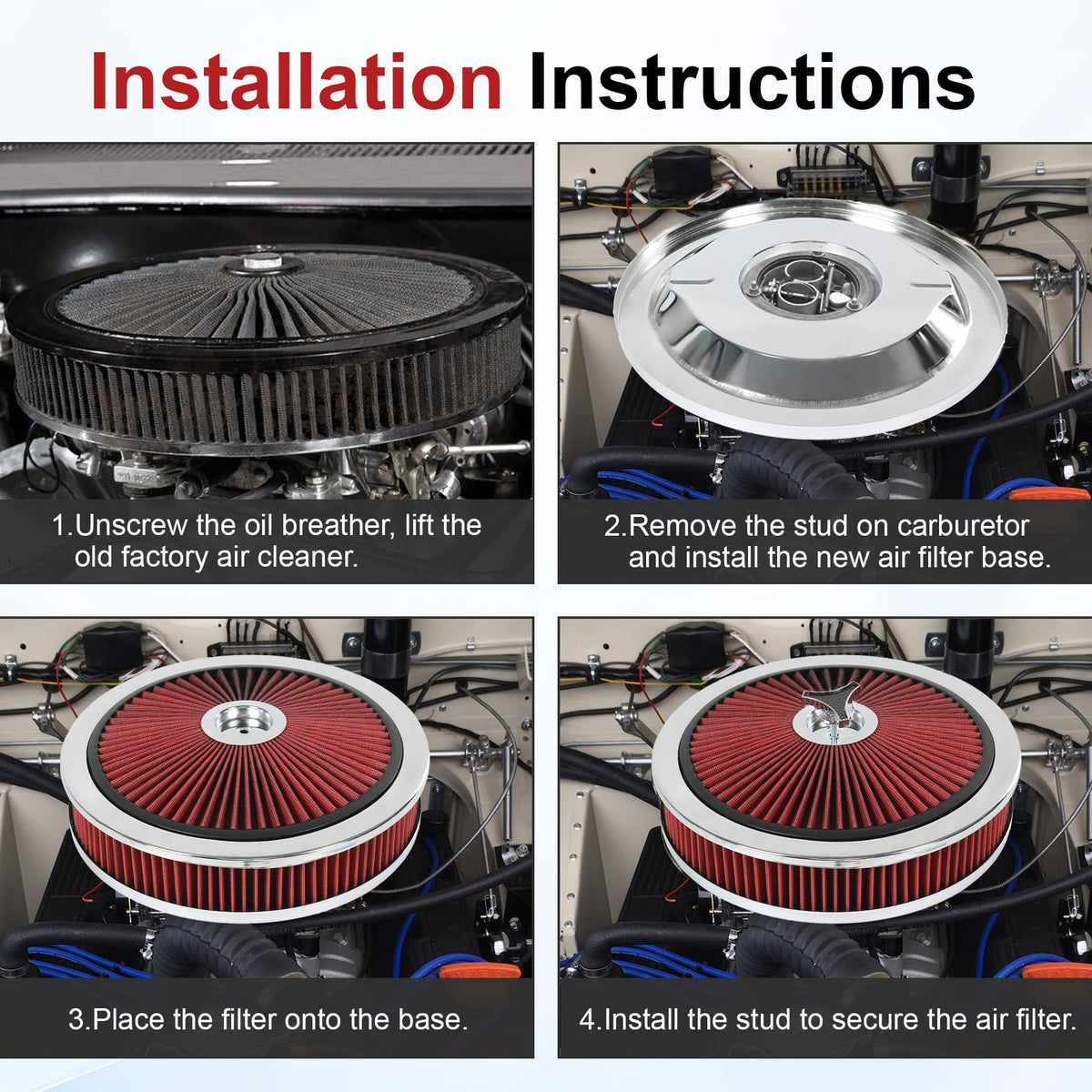 Installation Instructions

1.Unscrew the oil breather, lift the old factory air cleaner.

2.Remove the stud on carburetor and install the new air filter base.

3.Place the filter onto the base.

4.Install the stud to secure the air filter.