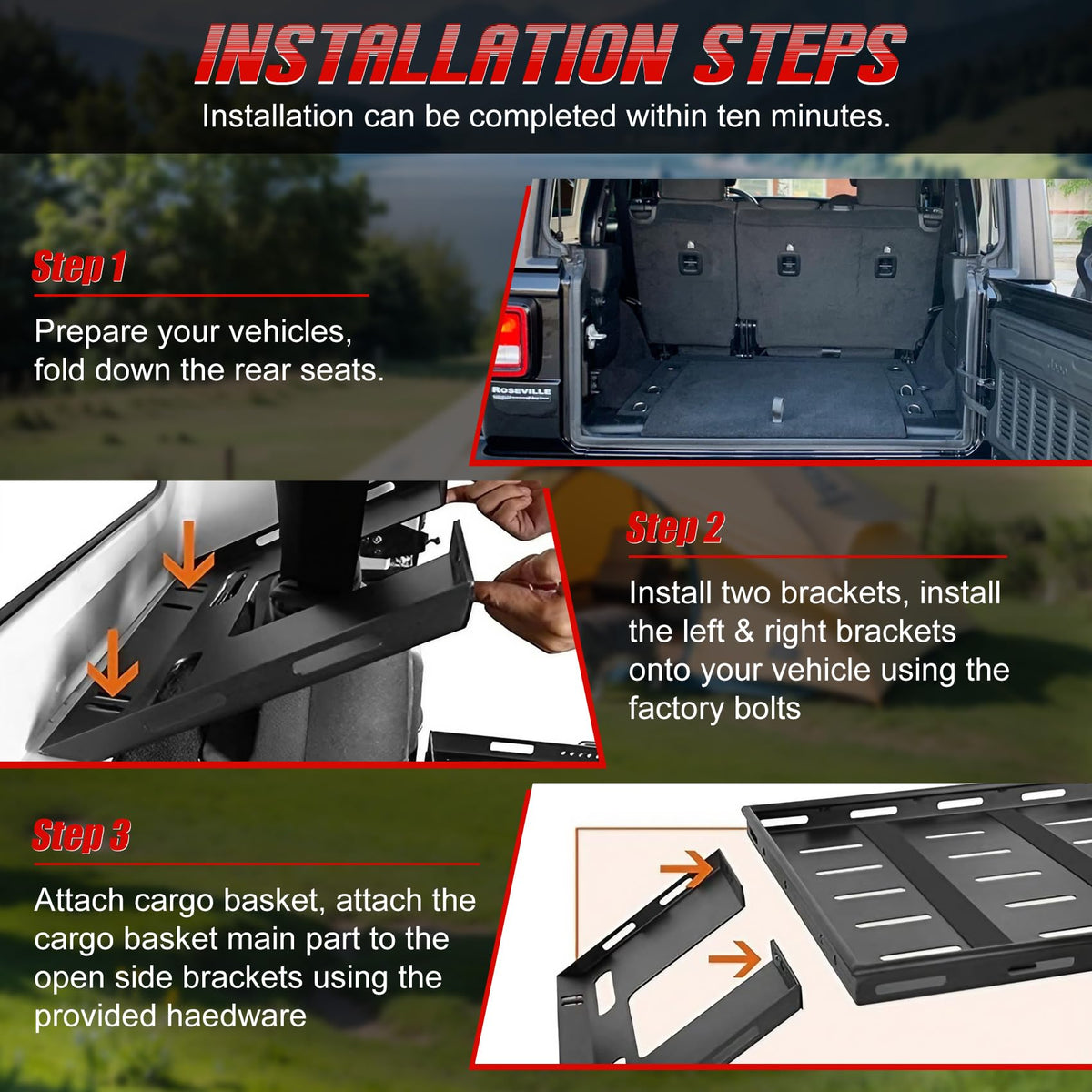 INSTALLATION STEPS

Installation can be completed within ten minutes.

Step 1

Prepare your vehicles, fold down the rear seats.

ROSEVILLE

Step 2

Install two brackets, install the left & right brackets onto your vehicle using the factory bolts

Step 3

Attach cargo basket, attach the cargo basket main part to the open side brackets using the provided haedware