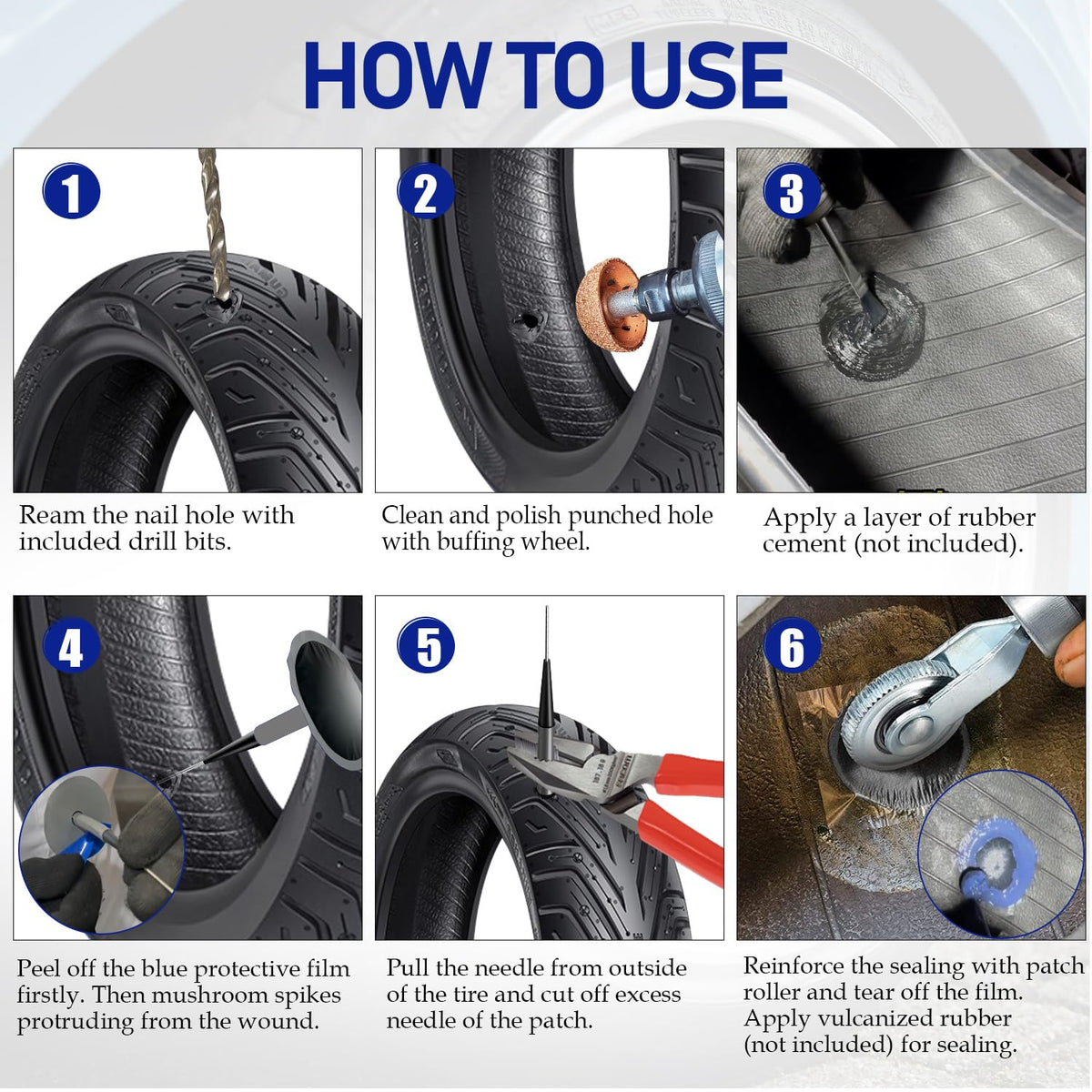 HOW TO USE

1

Ream the nail hole with included drill bits.

2

Clean and polish punched hole with buffing wheel.

3

Apply a layer of rubber cement (not included).

4

Peel off the blue protective film firstly. Then mushroom spikes protruding from the wound.

5

Pull the needle from outside of the tire and cut off excess needle of the patch.

6

Reinforce the sealing with patch roller and tear off the film. Apply vulcanized rubber (not included) for sealing.