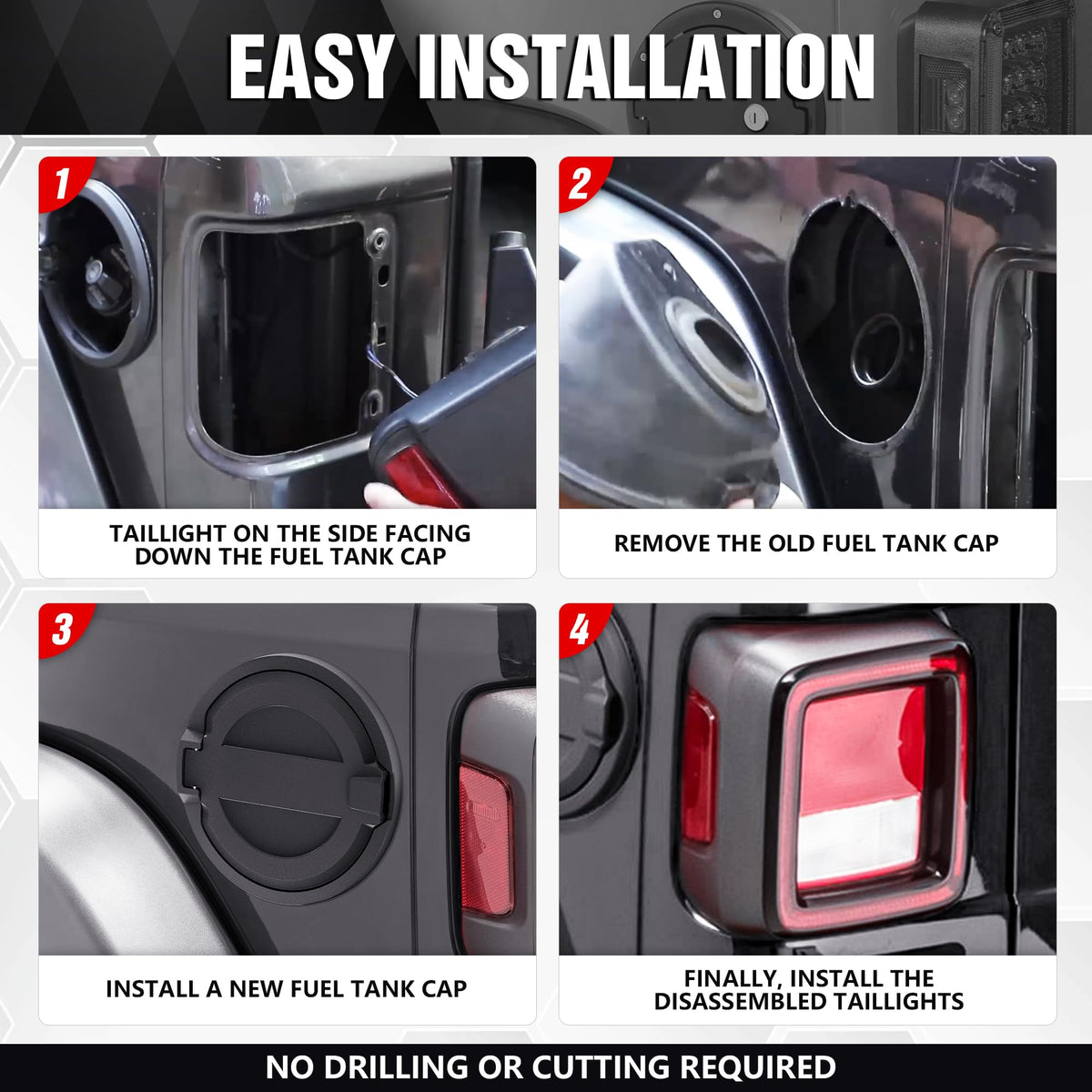 EASY INSTALLATION

1

TAILLIGHT ON THE SIDE FACING DOWN THE FUEL TANK CAP

2

REMOVE THE OLD FUEL TANK CAP

3

INSTALL A NEW FUEL TANK CAP

4

FINALLY, INSTALL THE DISASSEMBLED TAILLIGHTS

NO DRILLING OR CUTTING REQUIRED