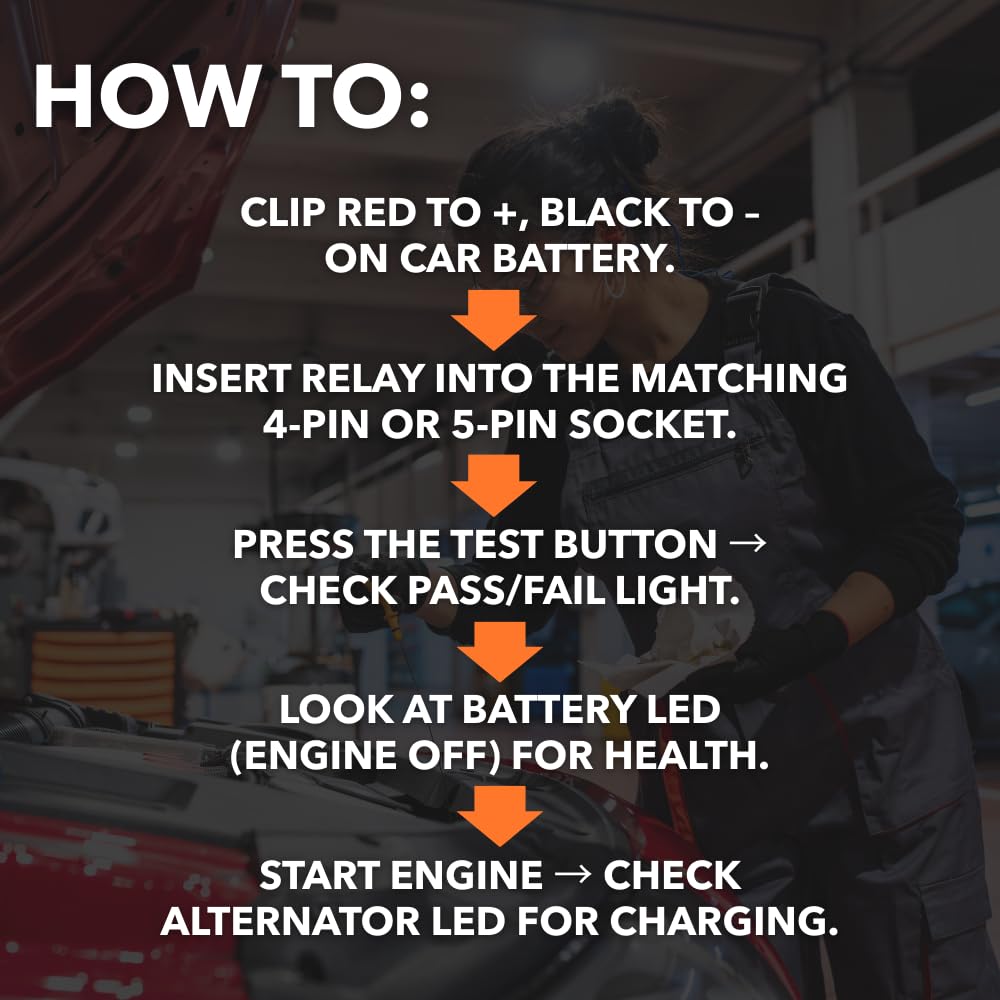 HOW TO:

CLIP RED TO +, BLACK TO – ON CAR BATTERY.

INSERT RELAY INTO THE MATCHING 4-PIN OR 5-PIN SOCKET.

PRESS THE TEST BUTTON → CHECK PASS/FAIL LIGHT.

LOOK AT BATTERY LED (ENGINE OFF) FOR HEALTH.

START ENGINE → CHECK ALTERNATOR LED FOR CHARGING.