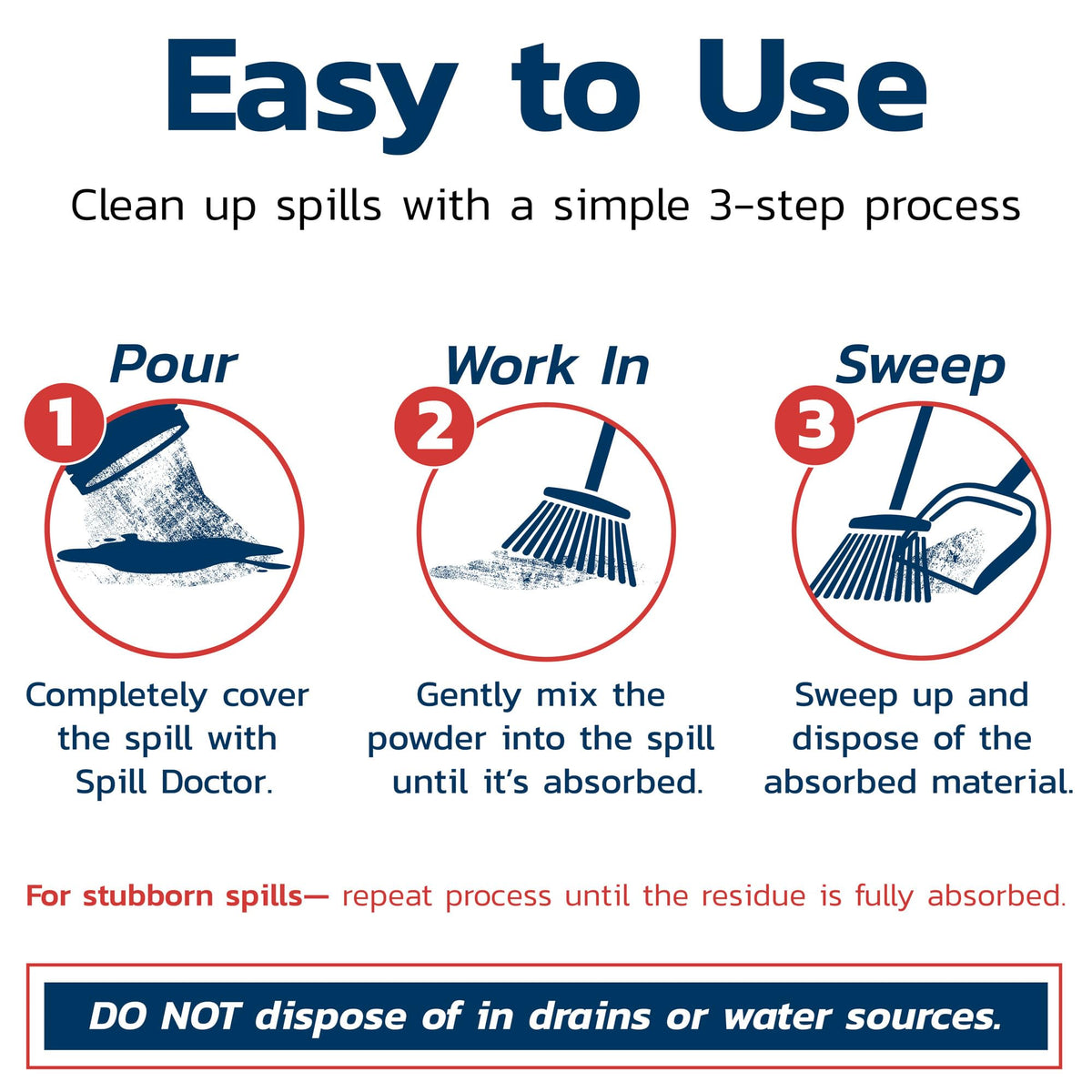 Easy to Use

Clean up spills with a simple 3-step process

Pour
1
Completely cover the spill with Spill Doctor.

Work In
2
Gently mix the powder into the spill until it's absorbed.

Sweep
3
Sweep up and dispose of the absorbed material.

For stubborn spills— repeat process until the residue is fully absorbed.

DO NOT dispose of in drains or water sources.