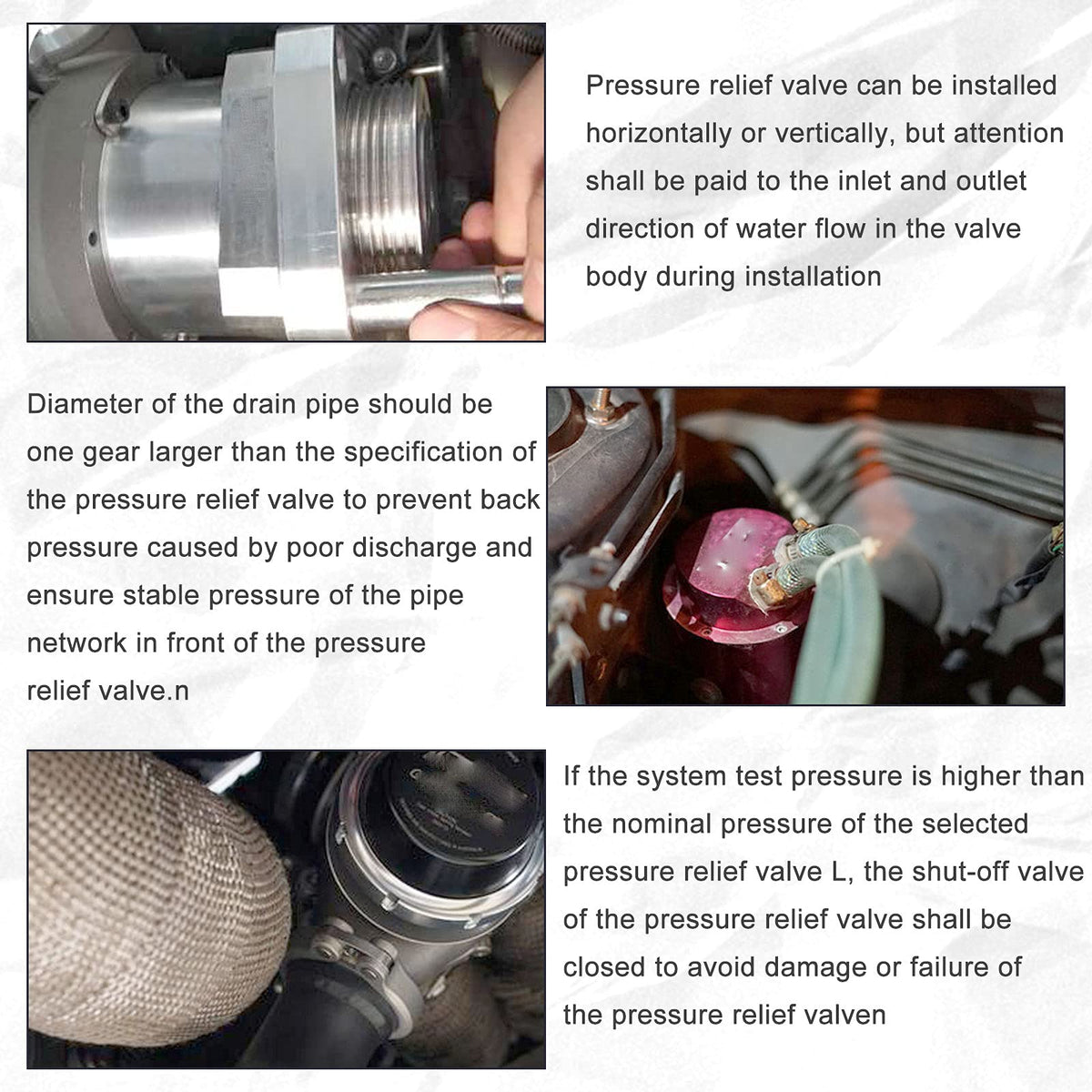 Pressure relief valve can be installed horizontally or vertically, but attention shall be paid to the inlet and outlet direction of water flow in the valve body during installation

Diameter of the drain pipe should be one gear larger than the specification of the pressure relief valve to prevent back pressure caused by poor discharge and ensure stable pressure of the pipe network in front of the pressure relief valve.n

If the system test pressure is higher than the nominal pressure of the selected pressure relief valve L, the shut-off valve of the pressure relief valve shall be closed to avoid damage or failure of the pressure relief valven