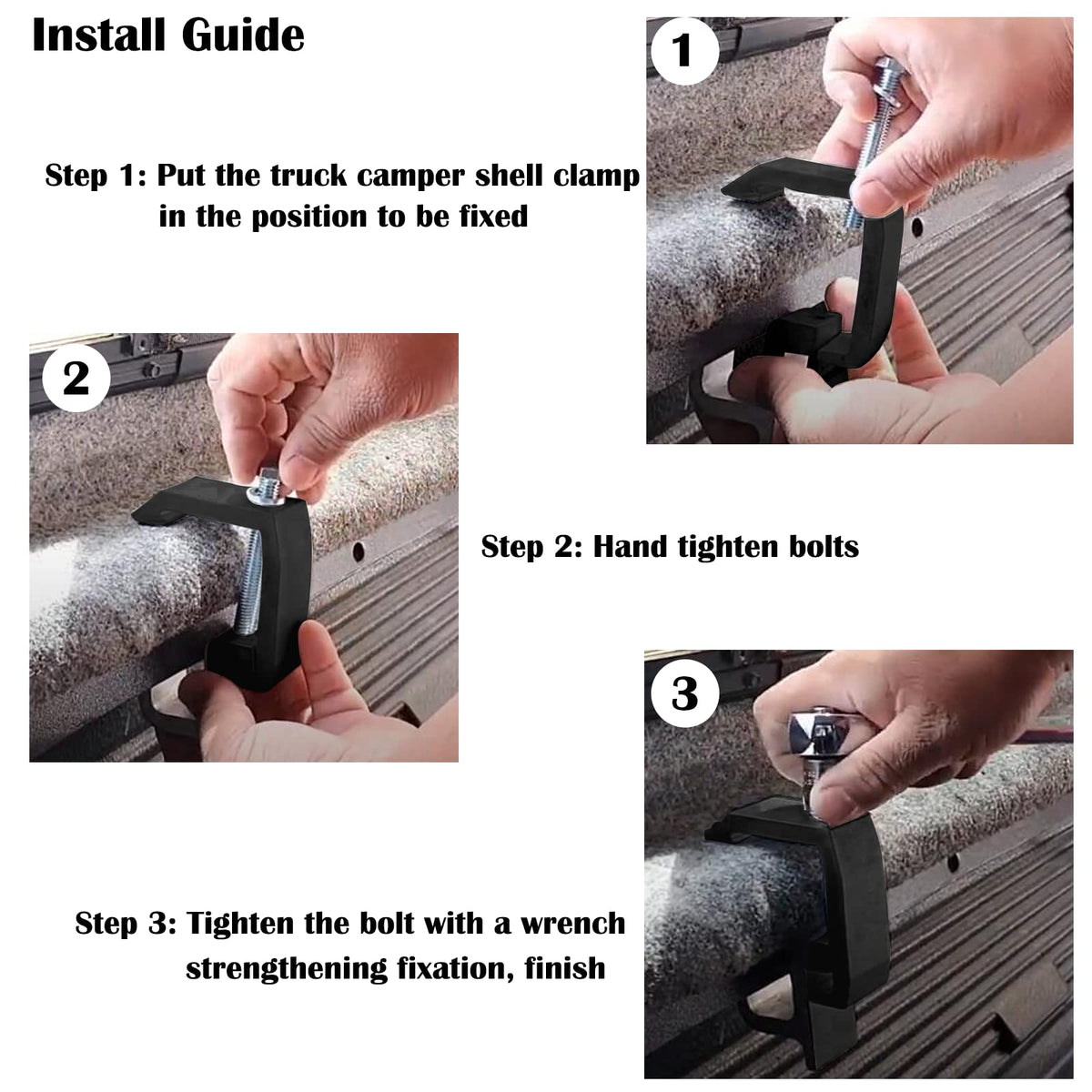 Install Guide

1

Step 1: Put the truck camper shell clamp in the position to be fixed

2

Step 2: Hand tighten bolts

3

Step 3: Tighten the bolt with a wrench strengthening fixation, finish