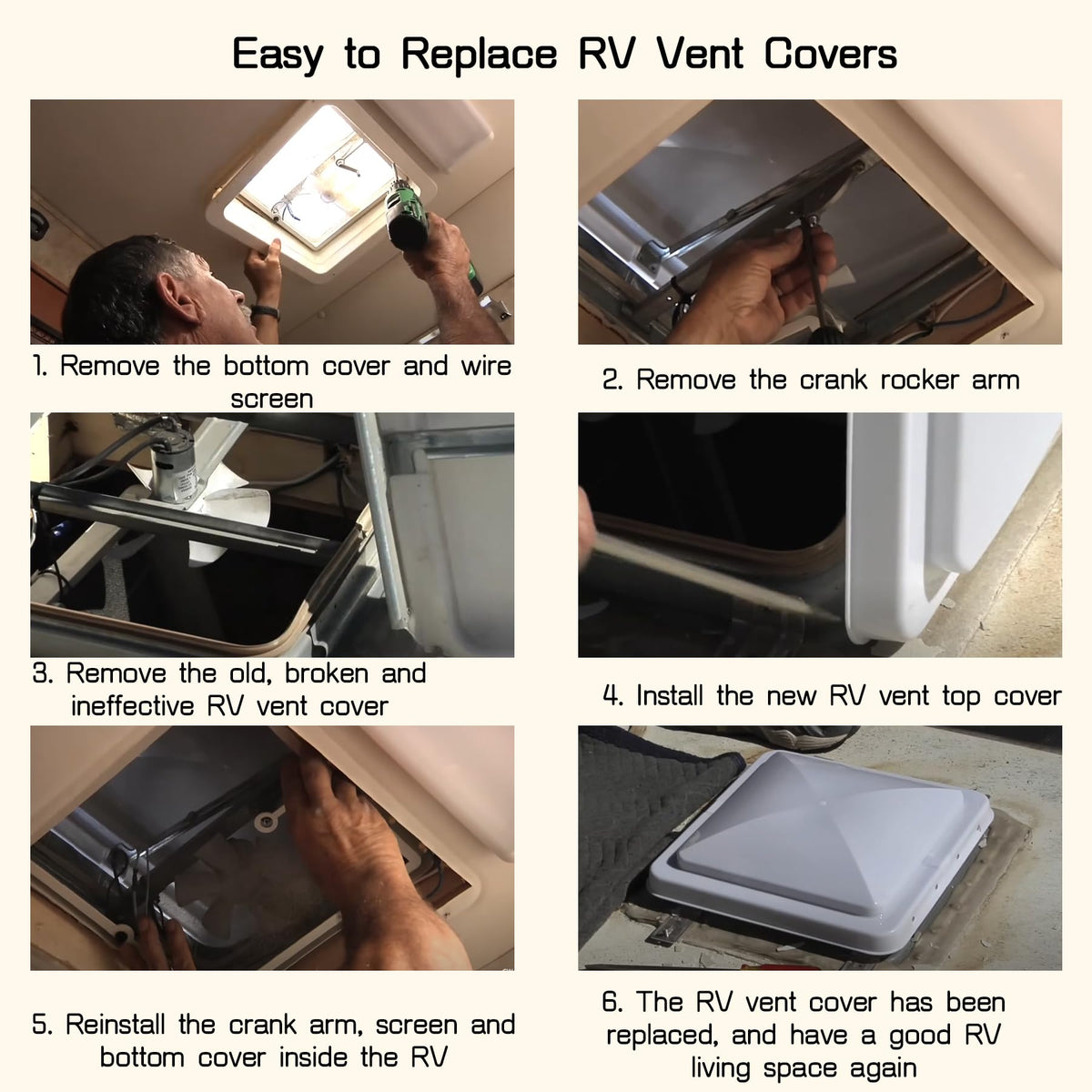 Easy to Replace RV Vent Covers

1. Remove the bottom cover and wire screen

2. Remove the crank rocker arm

3. Remove the old, broken and ineffective RV vent cover

4. Install the new RV vent top cover

5. Reinstall the crank arm, screen and bottom cover inside the RV

6. The RV vent cover has been replaced, and have a good RV living space again