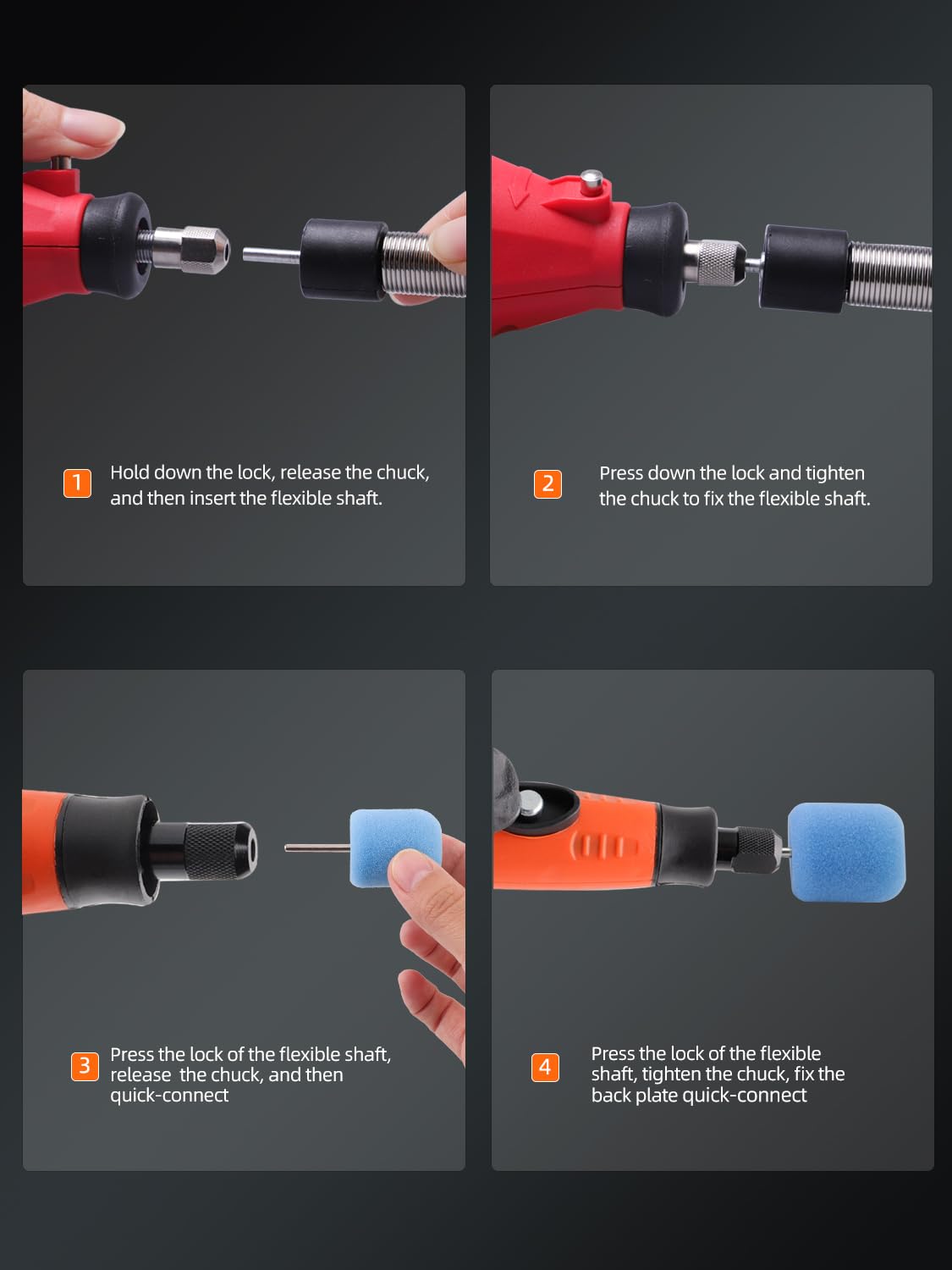 1 Hold down the lock, release the chuck, and then insert the flexible shaft.

2 Press down the lock and tighten the chuck to fix the flexible shaft.

3 Press the lock of the flexible shaft, release the chuck, and then quick-connect

4 Press the lock of the flexible shaft, tighten the chuck, fix the back plate quick-connect