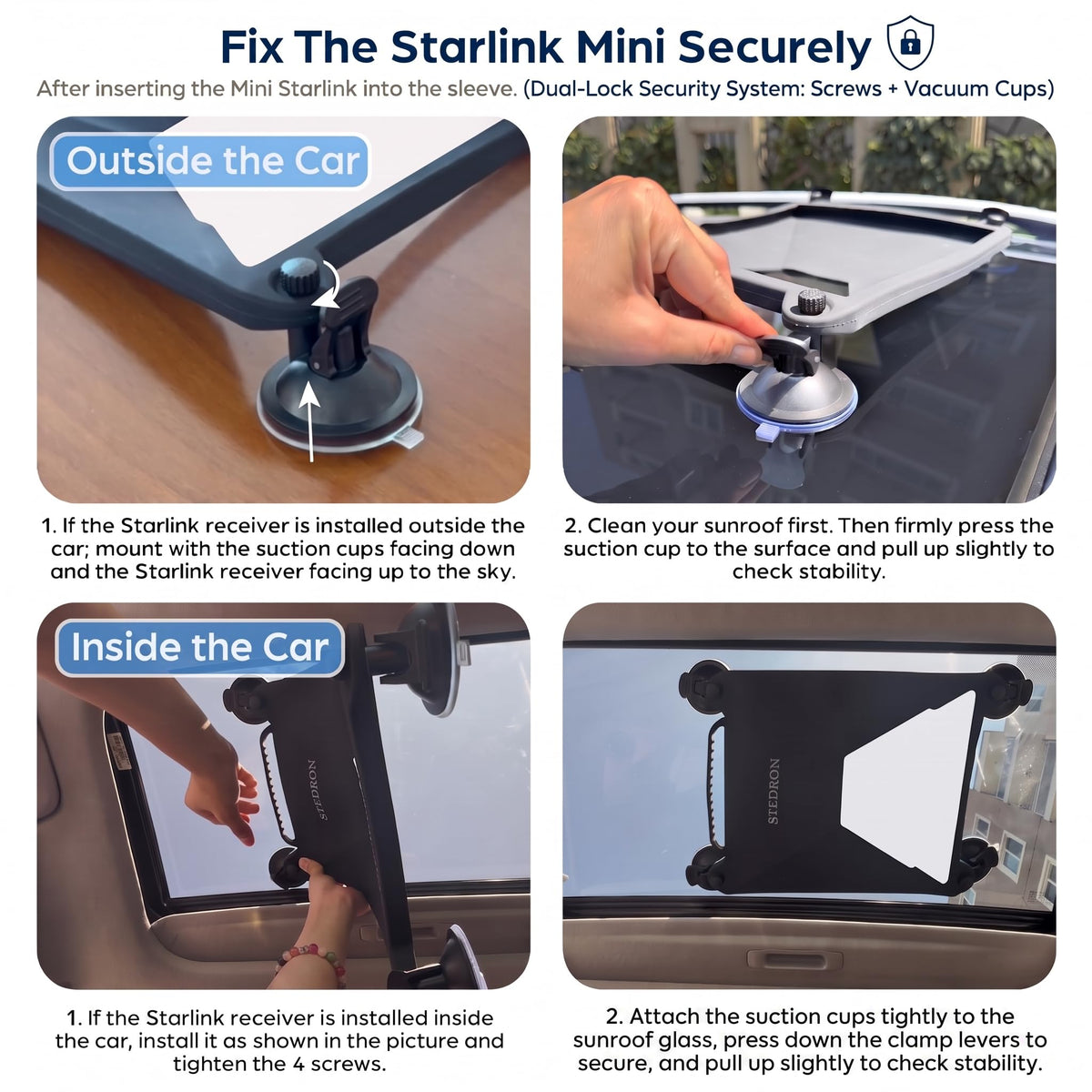 Fix The Starlink Mini Securely

After inserting the Mini Starlink into the sleeve. (Dual-Lock Security System: Screws + Vacuum Cups)

Outside the Car

1. If the Starlink receiver is installed outside the car; mount with the suction cups facing down and the Starlink receiver facing up to the sky.

2. Clean your sunroof first. Then firmly press the suction cup to the surface and pull up slightly to check stability.

Inside the Car

STEDRON

STEDRON

1. If the Starlink receiver is installed inside the car, install it as shown in the picture and tighten the 4 screws.

2. Attach the suction cups tightly to the sunroof glass, press down the clamp levers to secure, and pull up slightly to check stability.