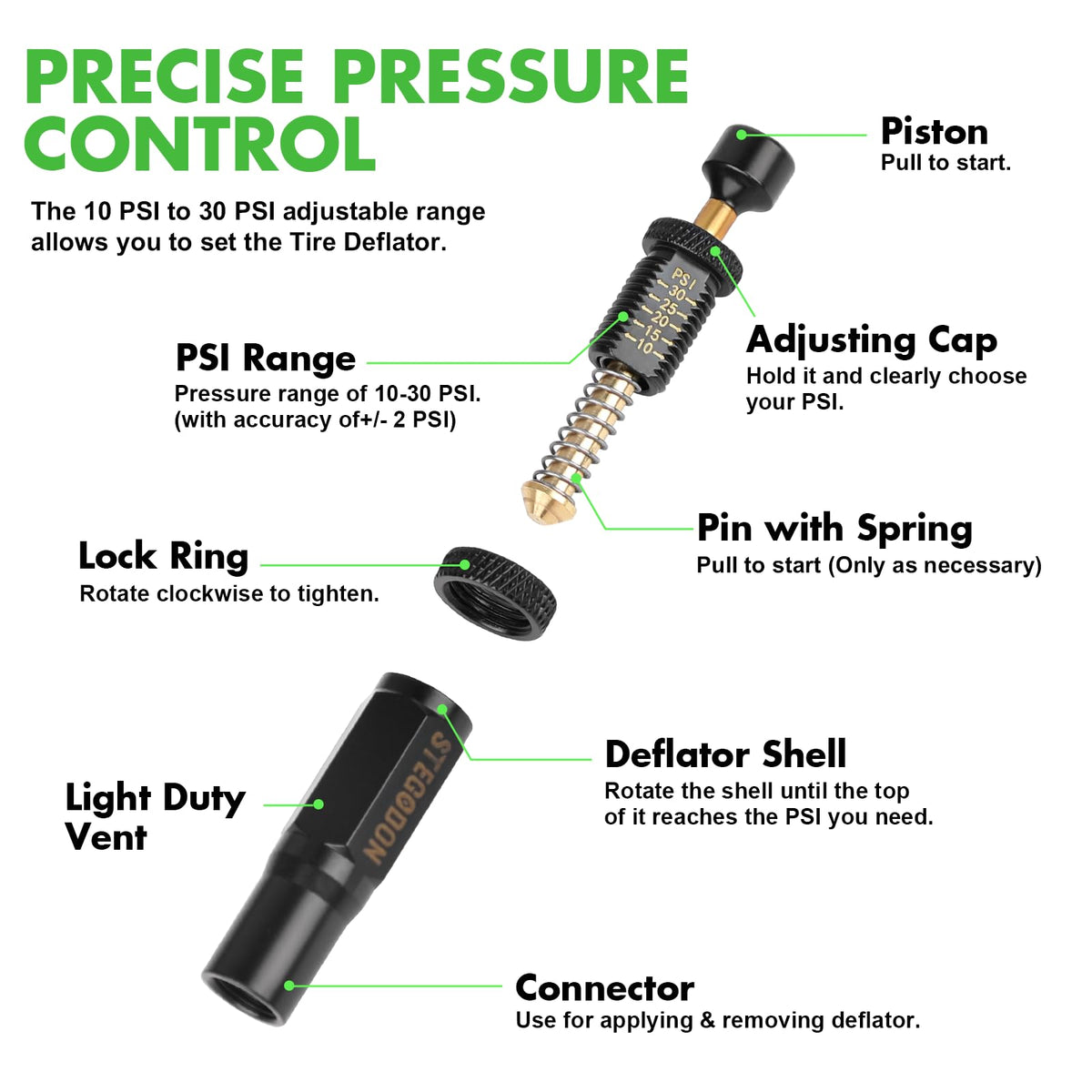 PRECISE PRESSURE CONTROL

The 10 PSI to 30 PSI adjustable range allows you to set the Tire Deflator.

Piston
Pull to start.

PSI
30
25
20
15
10

Adjusting Cap
Hold it and clearly choose your PSI.

PSI Range
Pressure range of 10-30 PSI. (with accuracy of+/- 2 PSI)

Pin with Spring
Pull to start (Only as necessary)

Lock Ring
Rotate clockwise to tighten.

STEGODON

Deflator Shell
Rotate the shell until the top of it reaches the PSI you need.

Light Duty Vent

Connector
Use for applying & removing deflator.