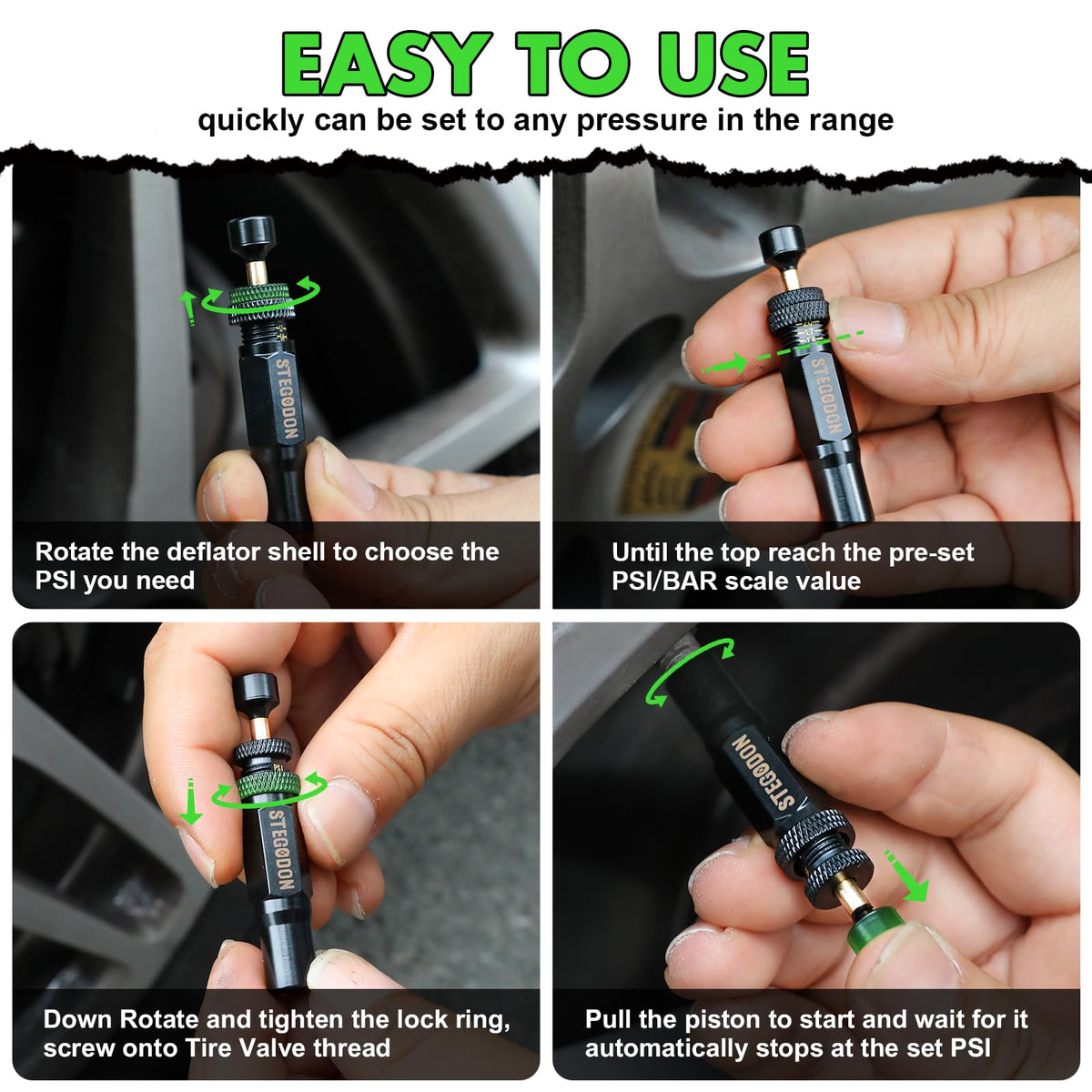 EASY TO USE
quickly can be set to any pressure in the range

STEGODON

Rotate the deflator shell to choose the PSI you need

STEGODON

Until the top reach the pre-set PSI/BAR scale value

STEGODON

Down Rotate and tighten the lock ring, screw onto Tire Valve thread

STEGODON

Pull the piston to start and wait for it automatically stops at the set PSI