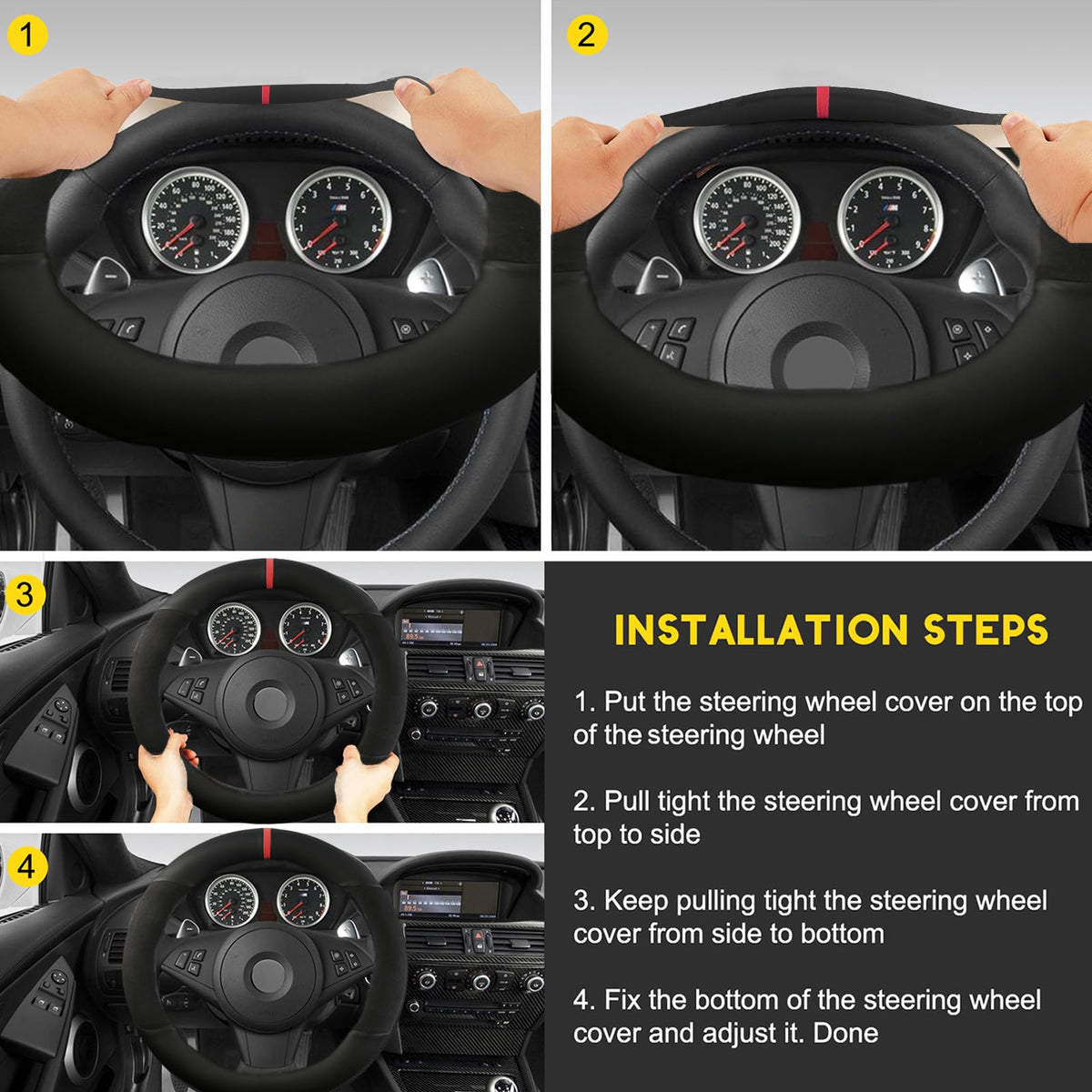 1

2

3

4

INSTALLATION STEPS

1. Put the steering wheel cover on the top of the steering wheel

2. Pull tight the steering wheel cover from top to side

3. Keep pulling tight the steering wheel cover from side to bottom

4. Fix the bottom of the steering wheel cover and adjust it. Done