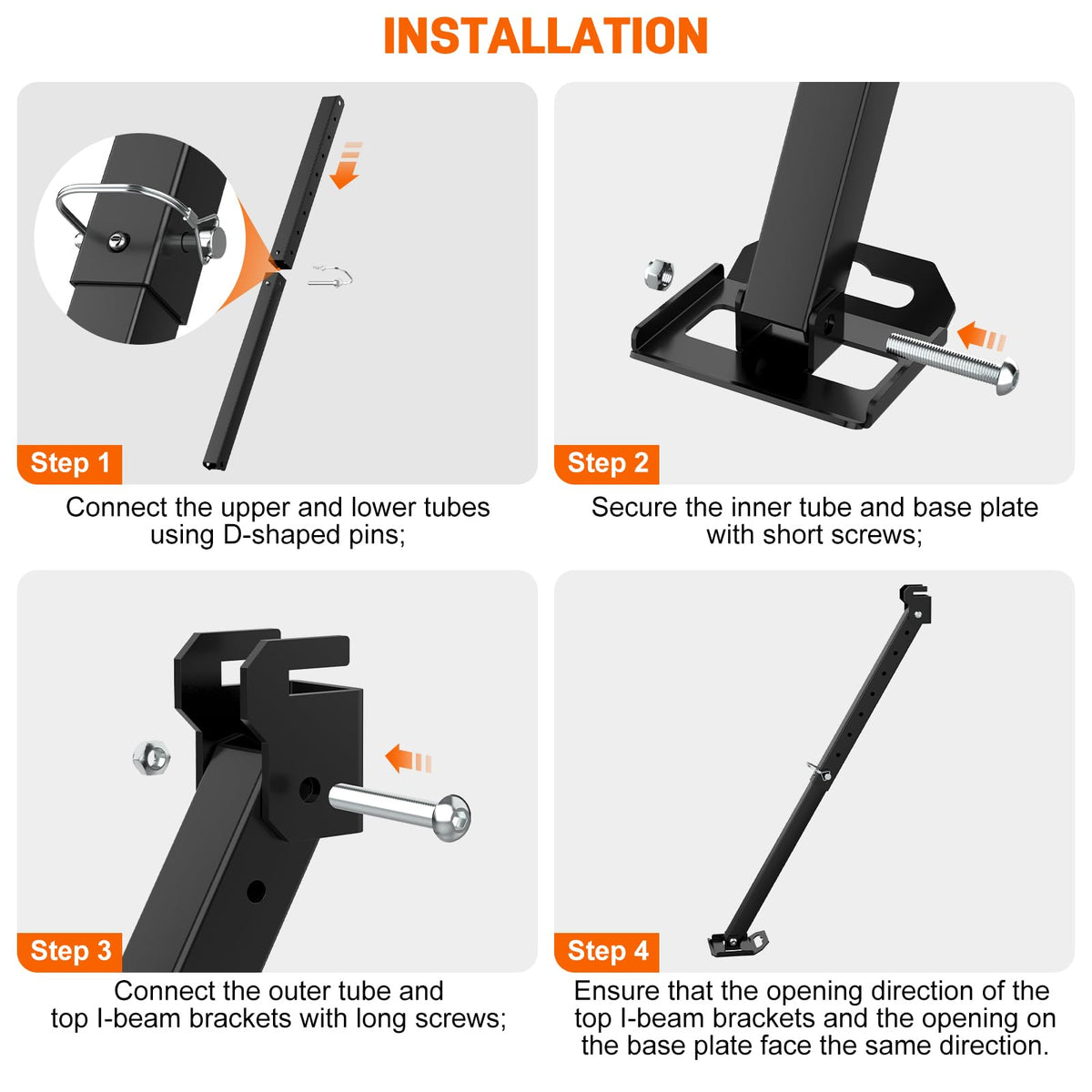 INSTALLATION

Step 1

Connect the upper and lower tubes using D-shaped pins;

Step 2

Secure the inner tube and base plate with short screws;

Step 3

Connect the outer tube and top I-beam brackets with long screws;

Step 4

Ensure that the opening direction of the top I-beam brackets and the opening on the base plate face the same direction.