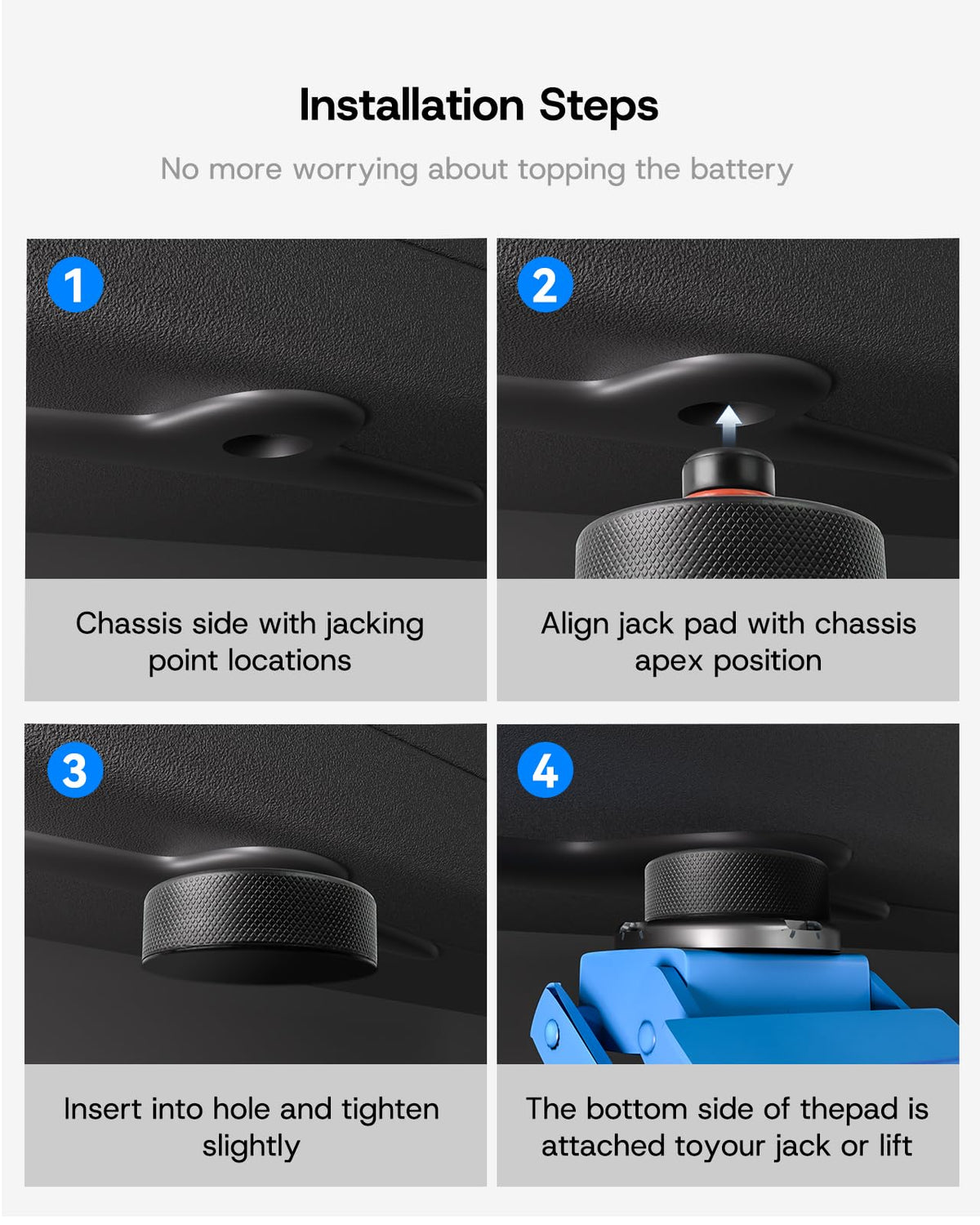 Installation Steps

No more worrying about topping the battery

1

Chassis side with jacking point locations

2

Align jack pad with chassis apex position

3

Insert into hole and tighten slightly

4

The bottom side of thepad is attached toyour jack or lift