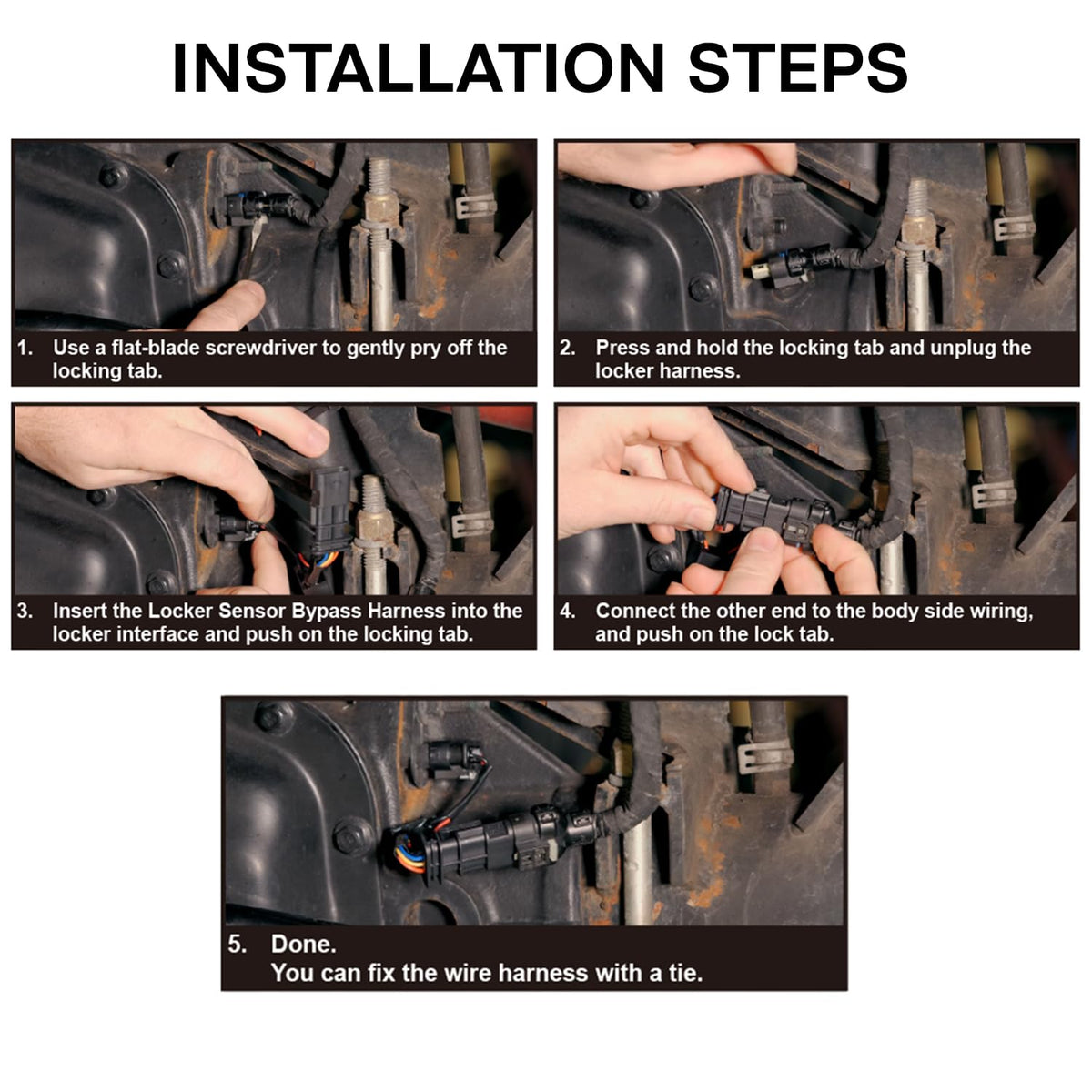 INSTALLATION STEPS

1. Use a flat-blade screwdriver to gently pry off the locking tab.

2. Press and hold the locking tab and unplug the locker harness.

3. Insert the Locker Sensor Bypass Harness into the locker interface and push on the locking tab.

4. Connect the other end to the body side wiring, and push on the lock tab.

5. Done.
You can fix the wire harness with a tie.