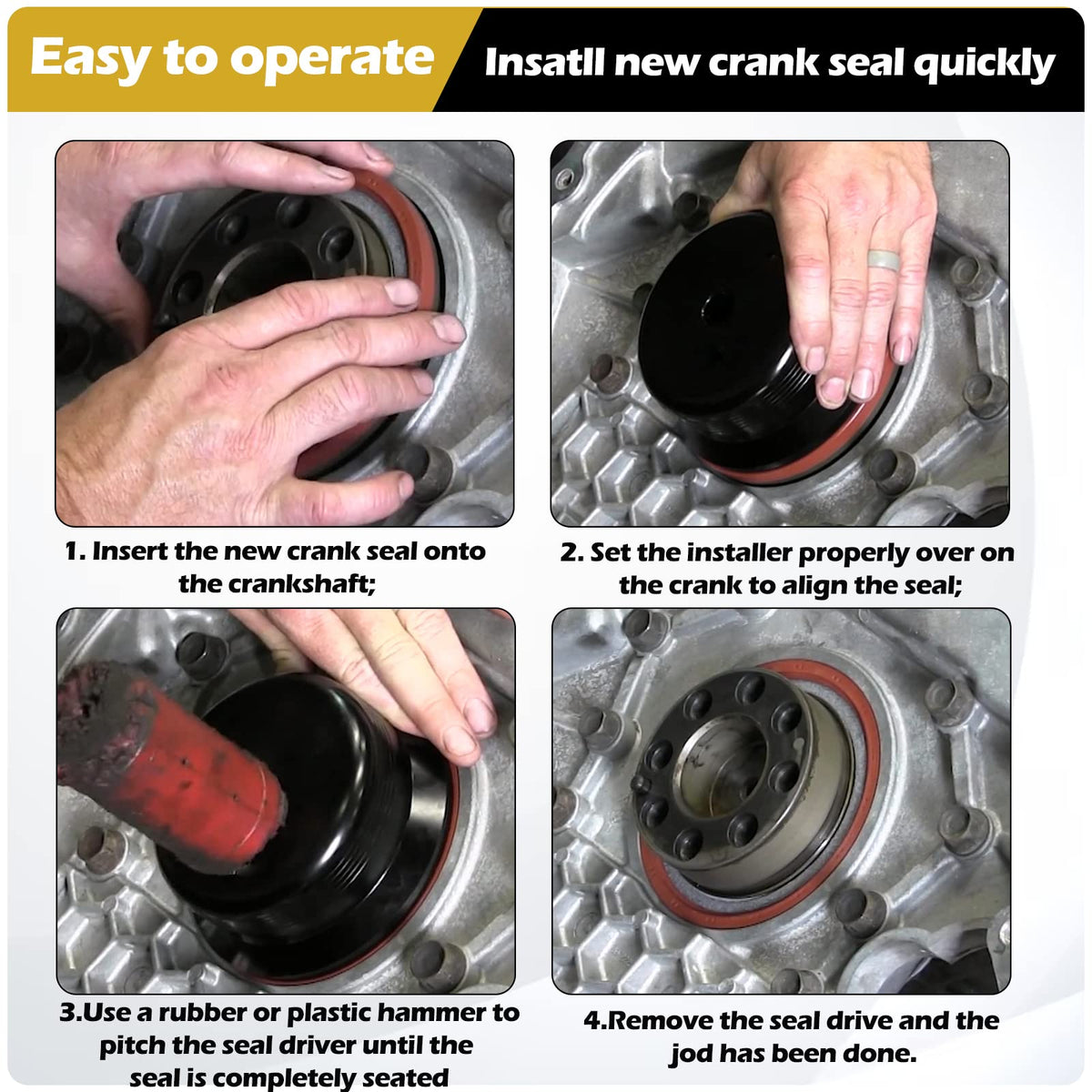 Easy to operate

Insatll new crank seal quickly

1. Insert the new crank seal onto the crankshaft;

2. Set the installer properly over on the crank to align the seal;

3.Use a rubber or plastic hammer to pitch the seal driver until the seal is completely seated

4.Remove the seal drive and the jod has been done.