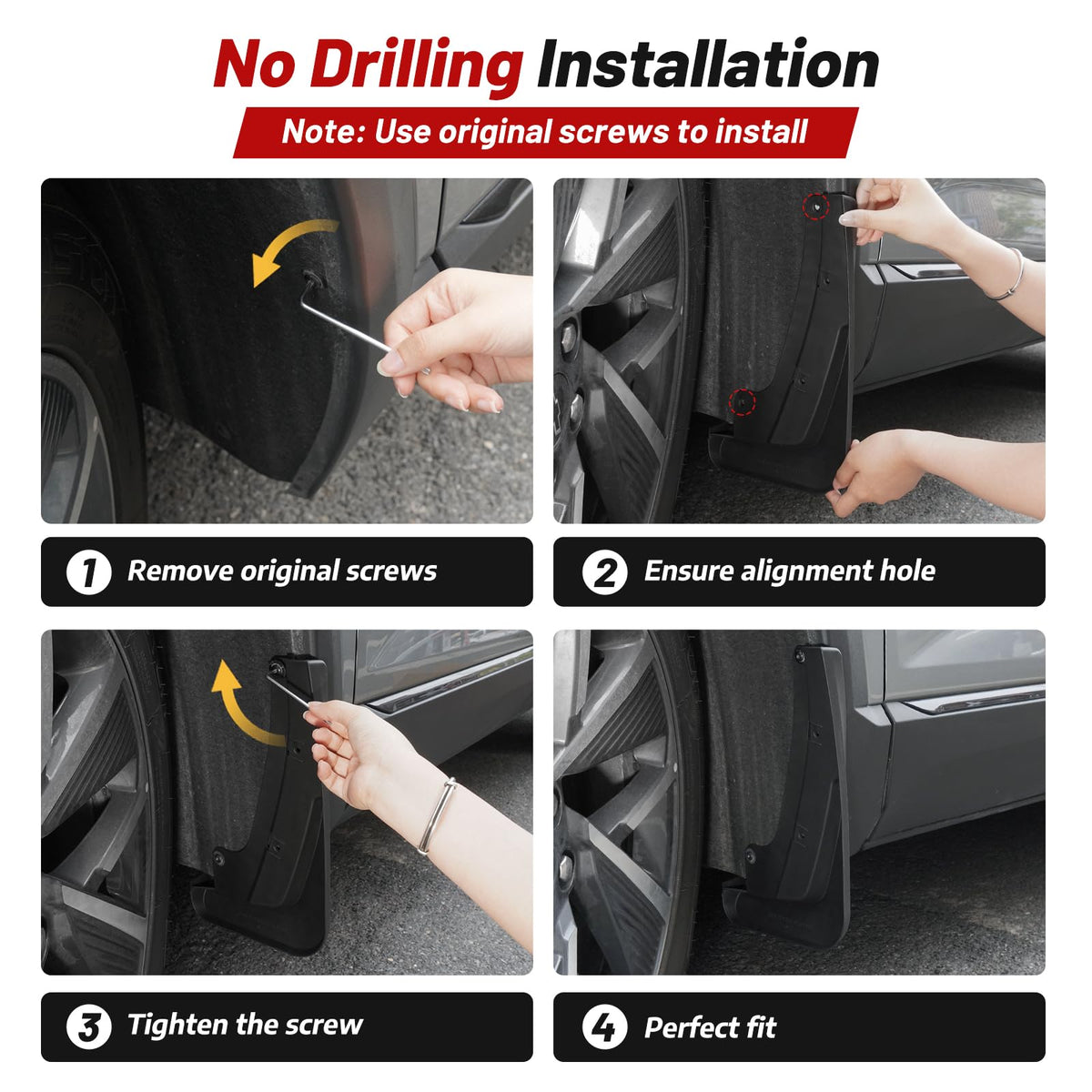 No Drilling Installation

Note: Use original screws to install

1 Remove original screws

2 Ensure alignment hole

3 Tighten the screw

4 Perfect fit