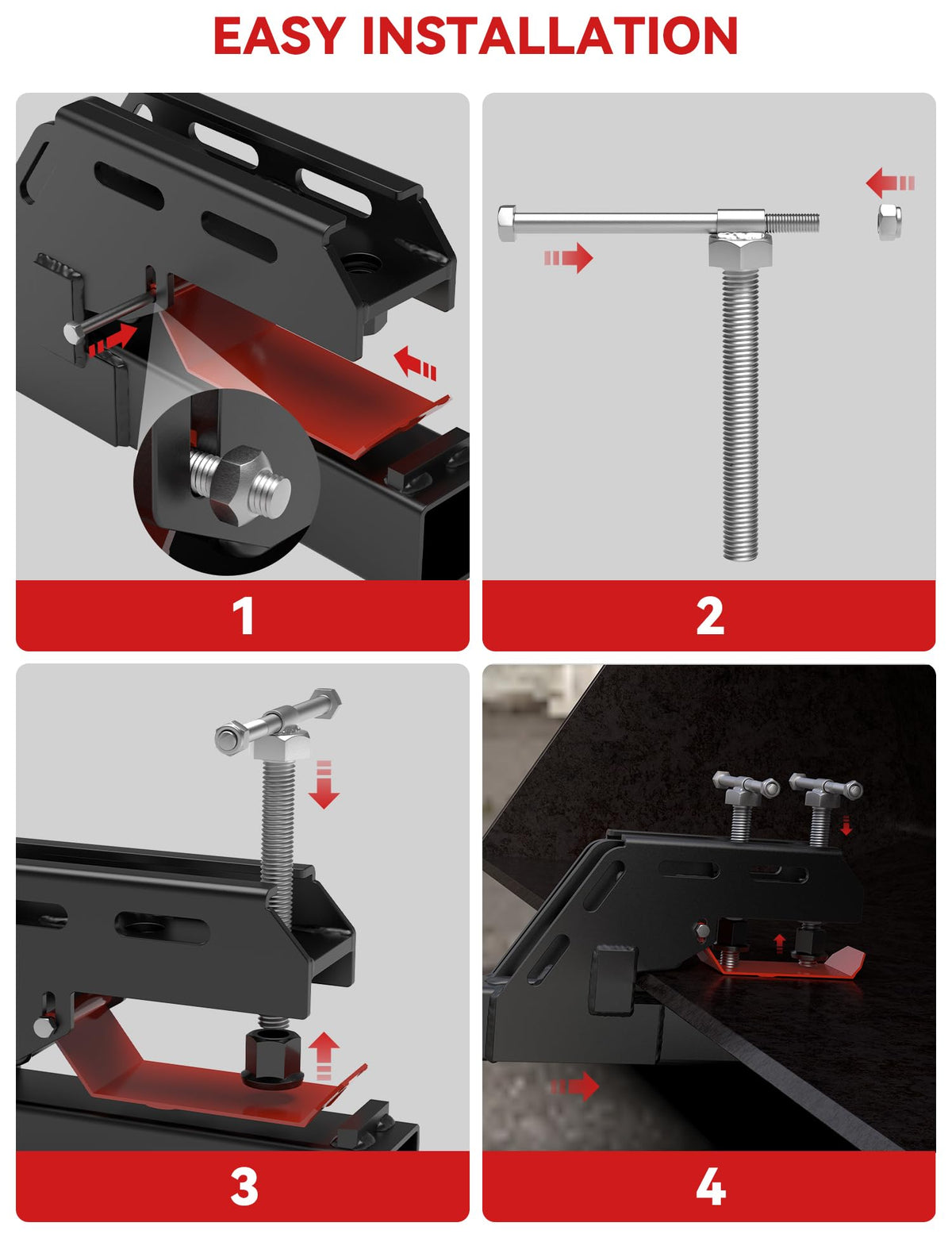 EASY INSTALLATION

1

2

3

4