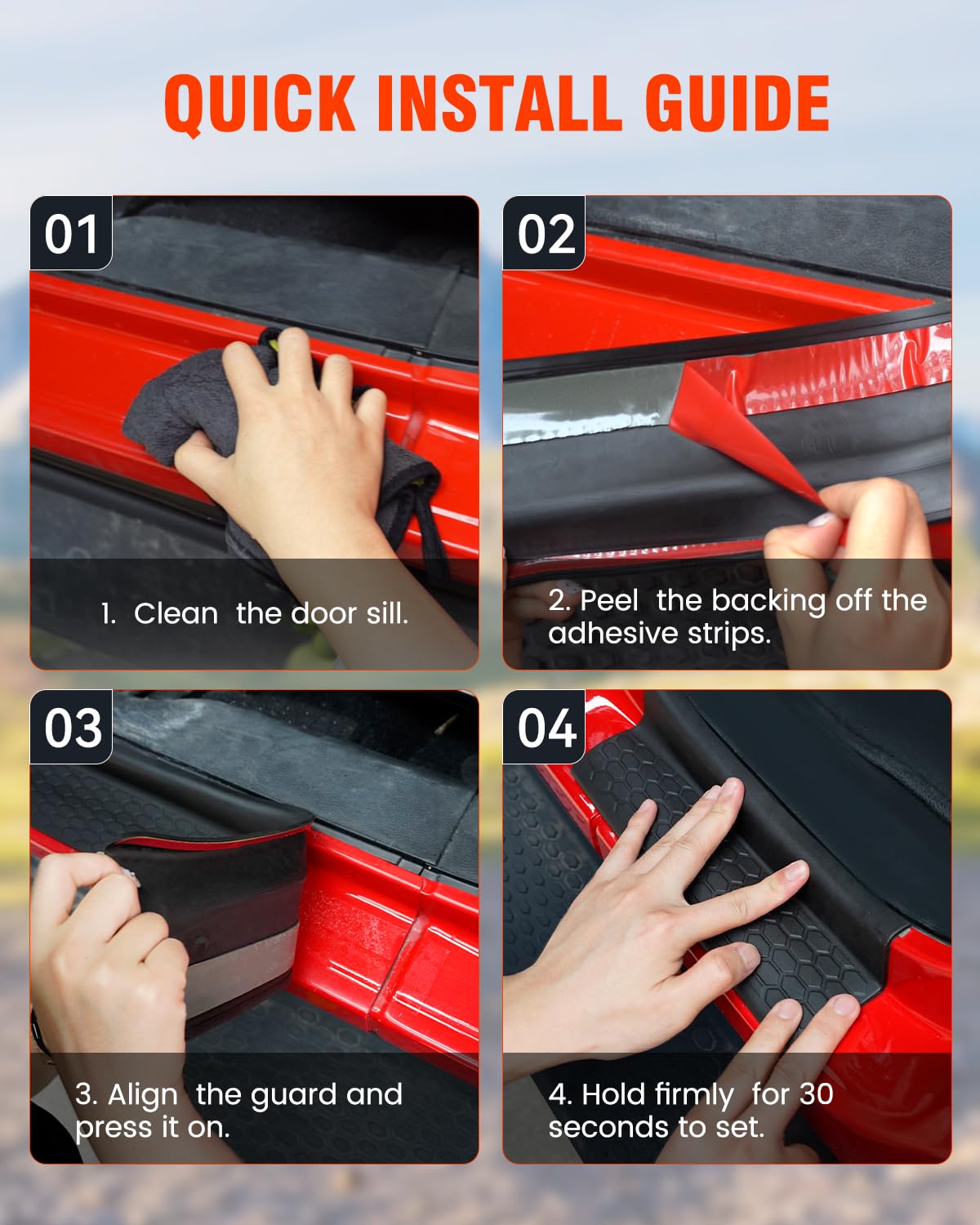 QUICK INSTALL GUIDE

01

1. Clean the door sill.

02

2. Peel the backing off the adhesive strips.

03

3. Align the guard and press it on.

04

4. Hold firmly for 30 seconds to set.