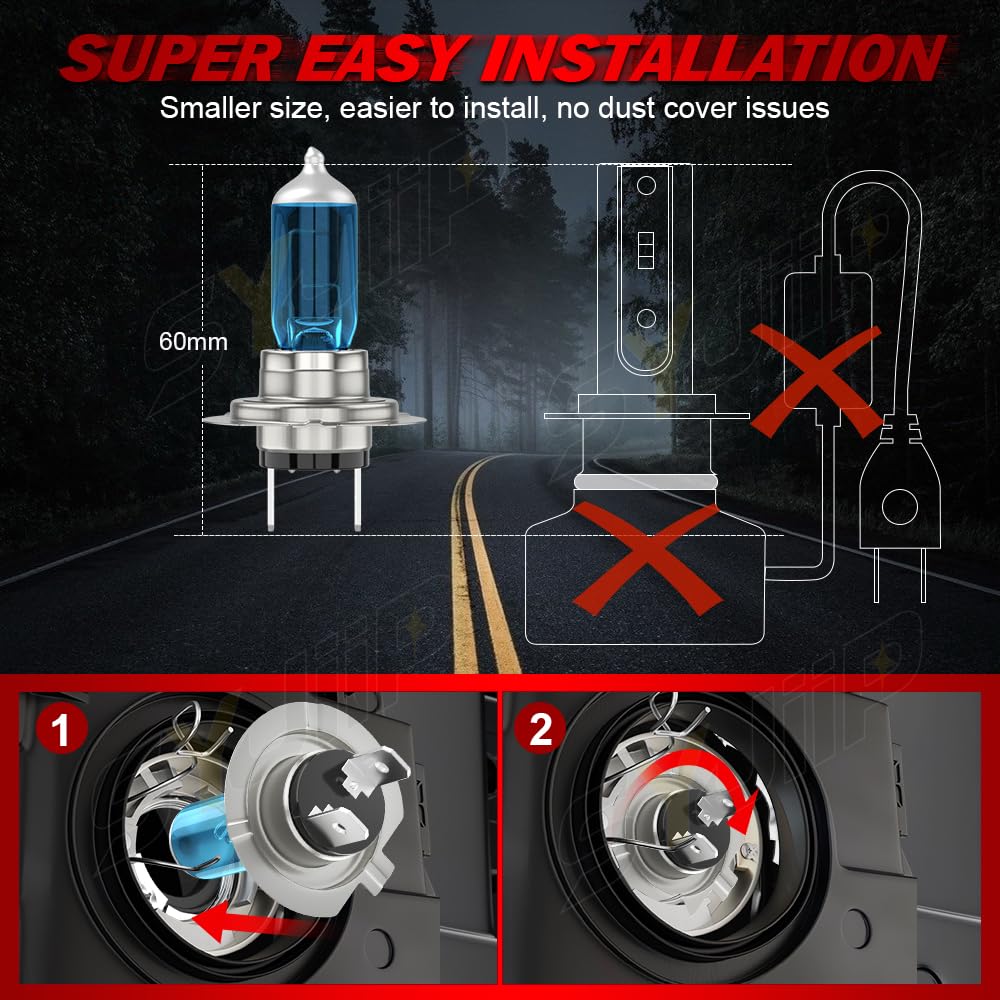 SUPER EASY INSTALLATION
Smaller size, easier to install, no dust cover issues

60mm

1

2