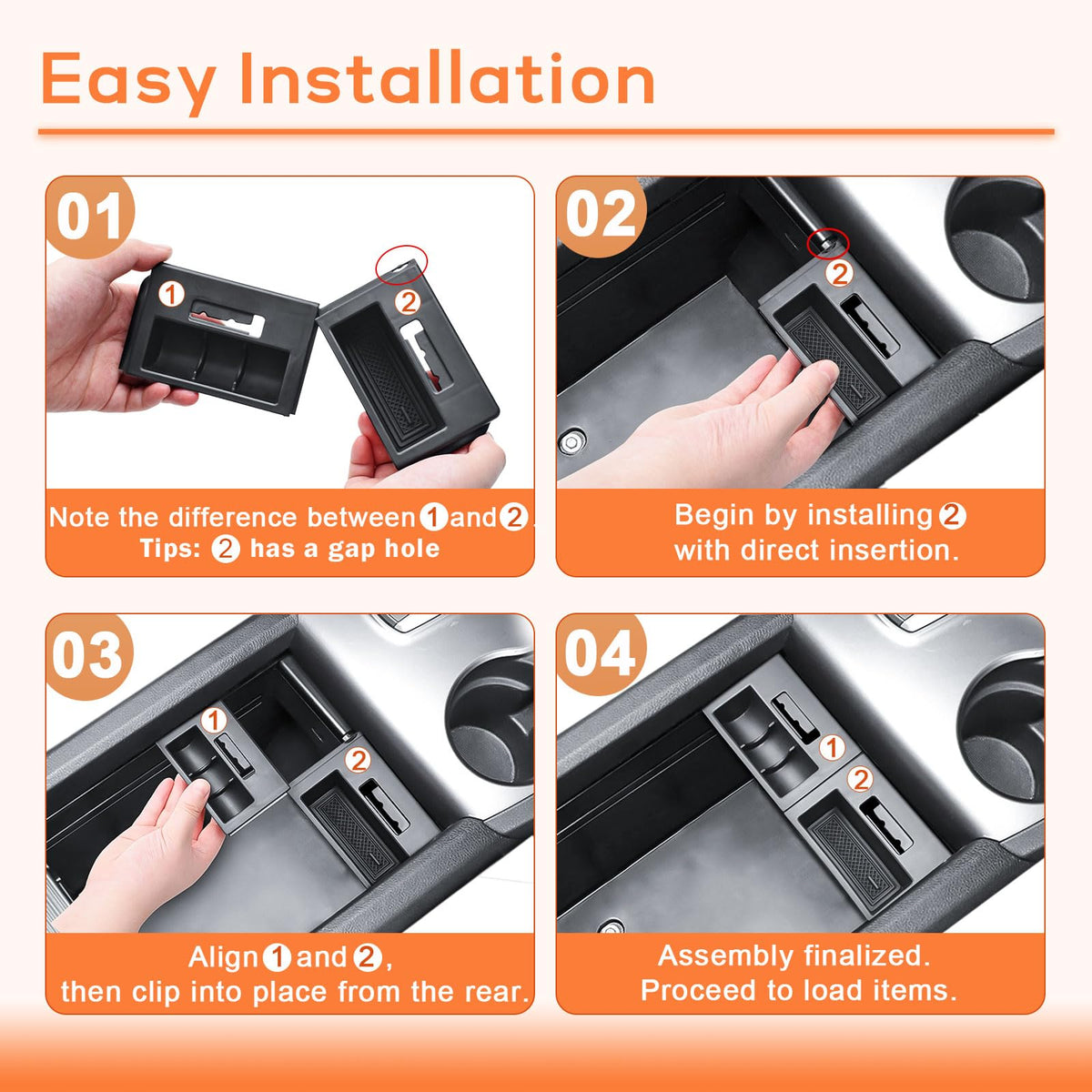 Easy Installation

01

1 2

Note the difference between 1 and 2.
Tips: 2 has a gap hole

02

2

Begin by installing 2
with direct insertion.

03

1 2

Align 1 and 2,
then clip into place from the rear.

04

1 2

Assembly finalized.
Proceed to load items.