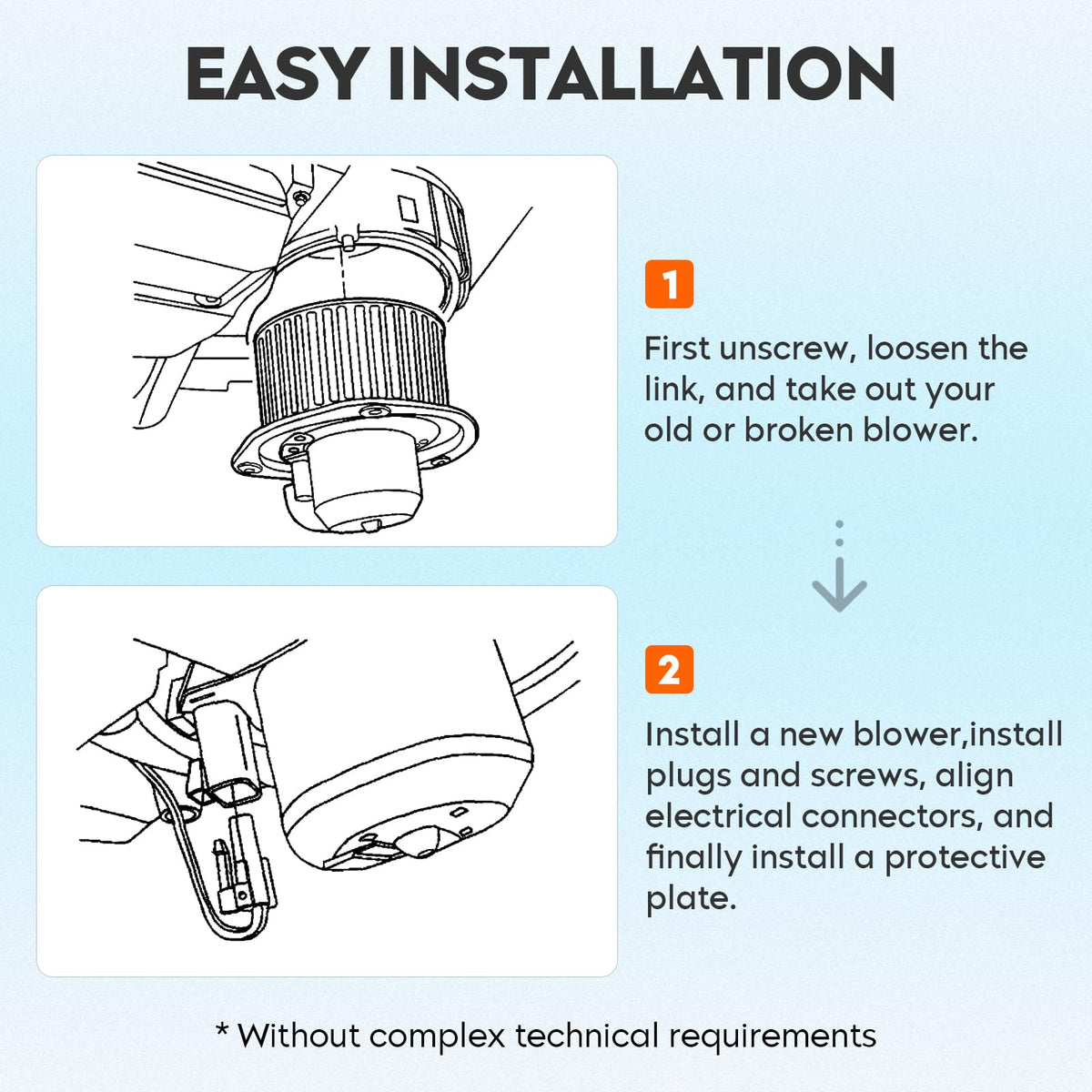 EASY INSTALLATION

1

First unscrew, loosen the link, and take out your old or broken blower.

2

Install a new blower,install plugs and screws, align electrical connectors, and finally install a protective plate.

* Without complex technical requirements