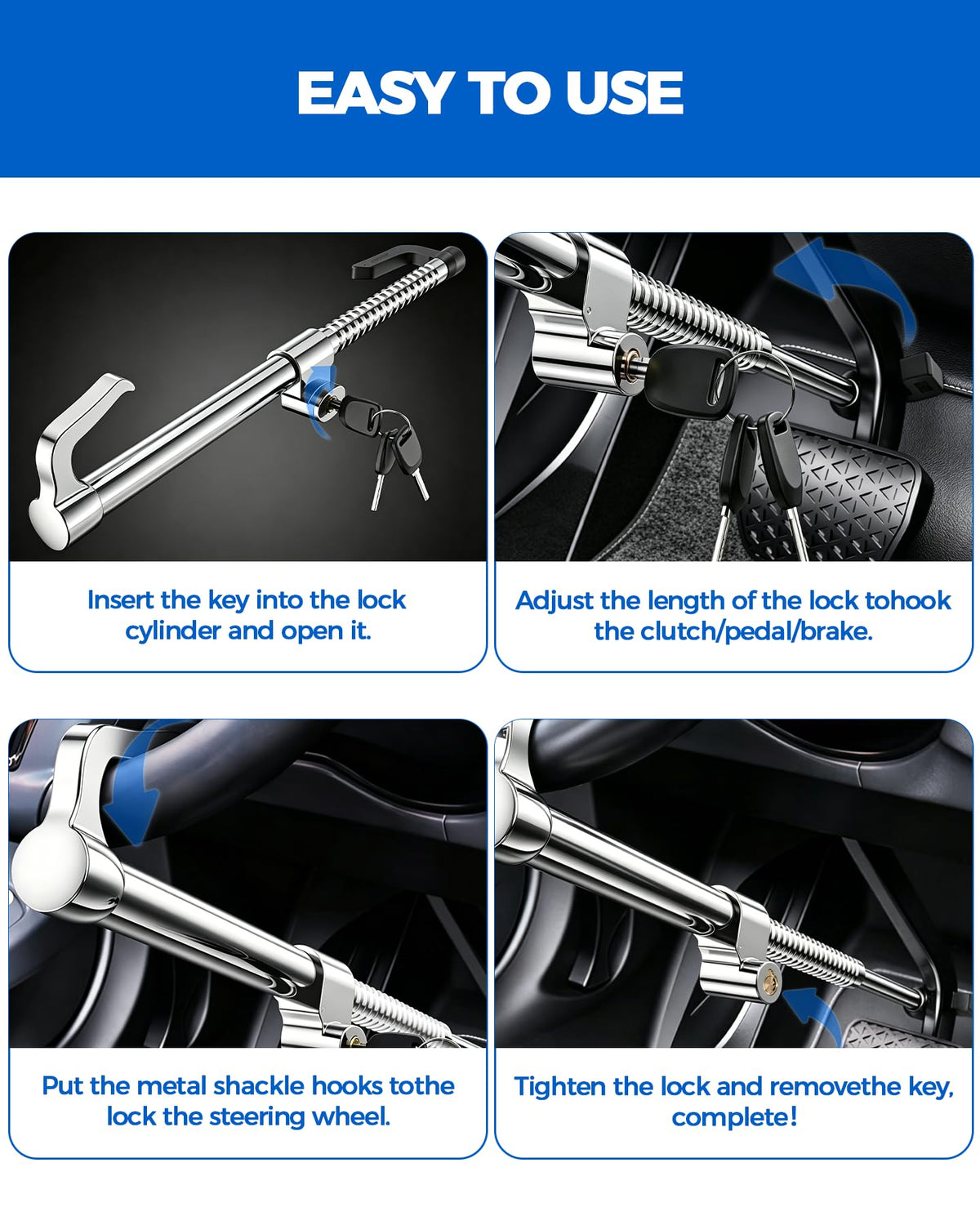 EASY TO USE

Insert the key into the lock cylinder and open it.

Adjust the length of the lock tohook the clutch/pedal/brake.

Put the metal shackle hooks tothe lock the steering wheel.

Tighten the lock and removethe key, complete!