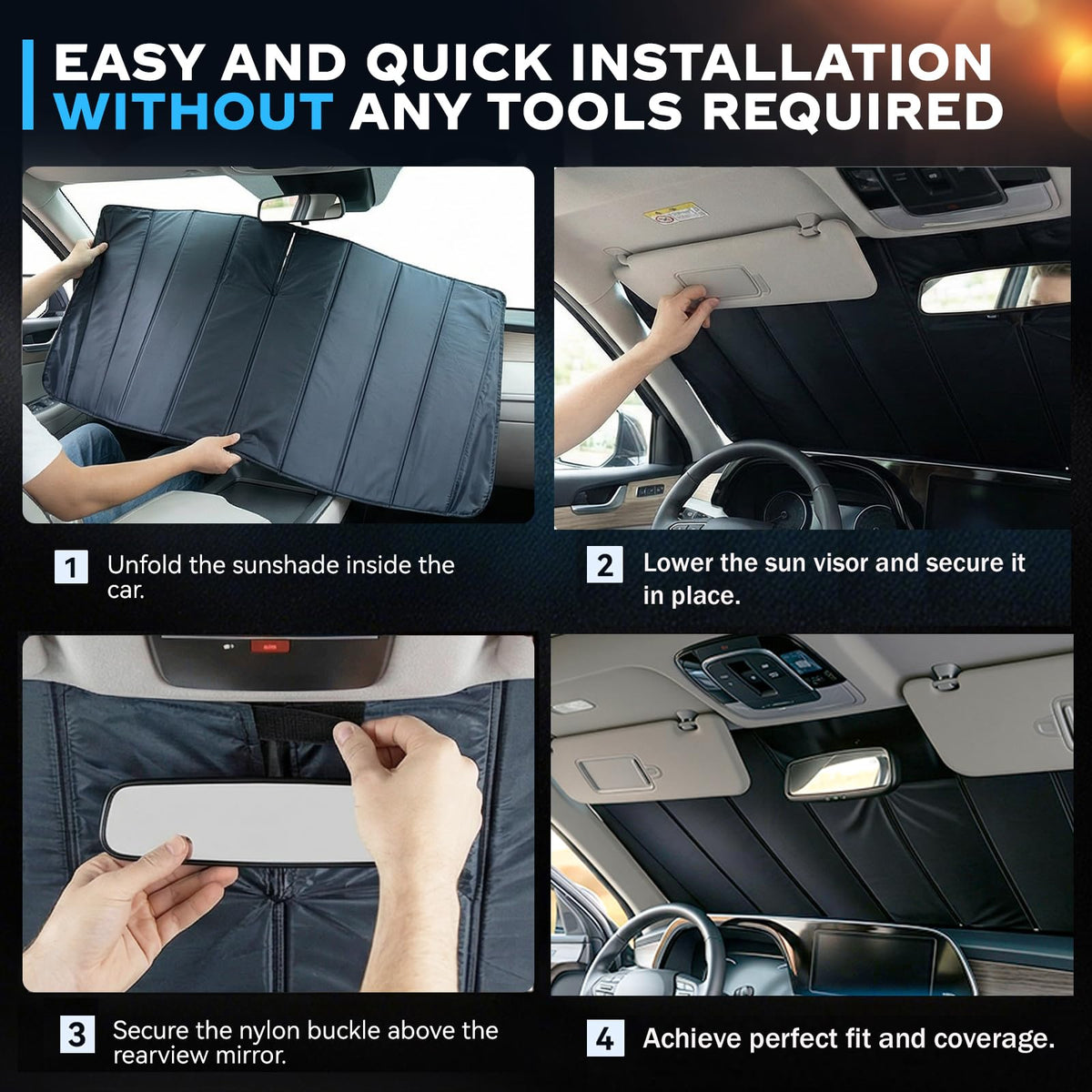 EASY AND QUICK INSTALLATION WITHOUT ANY TOOLS REQUIRED

1 Unfold the sunshade inside the car.

2 Lower the sun visor and secure it in place.

3 Secure the nylon buckle above the rearview mirror.

4 Achieve perfect fit and coverage.