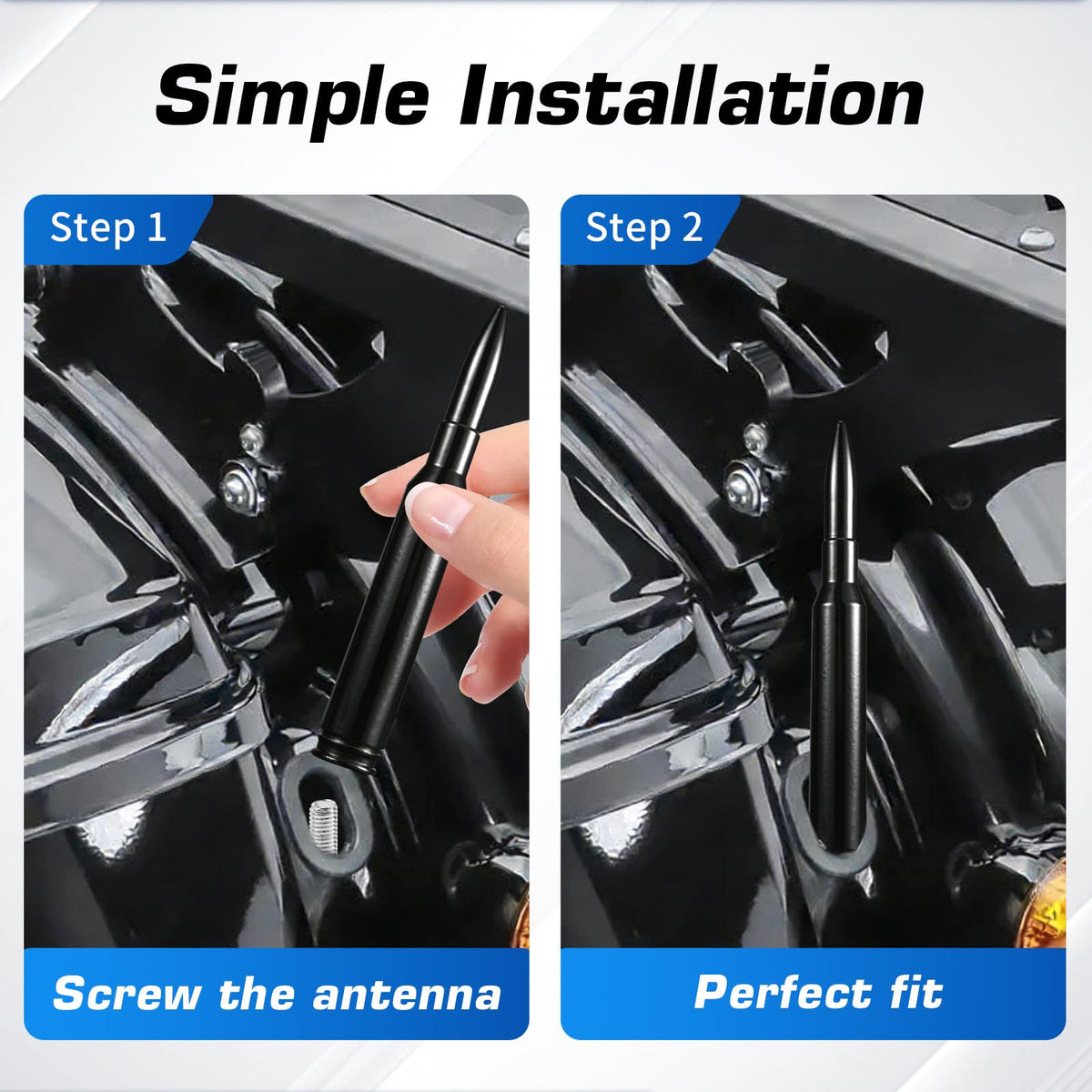 Simple Installation

Step 1

Screw the antenna

Step 2

Perfect fit