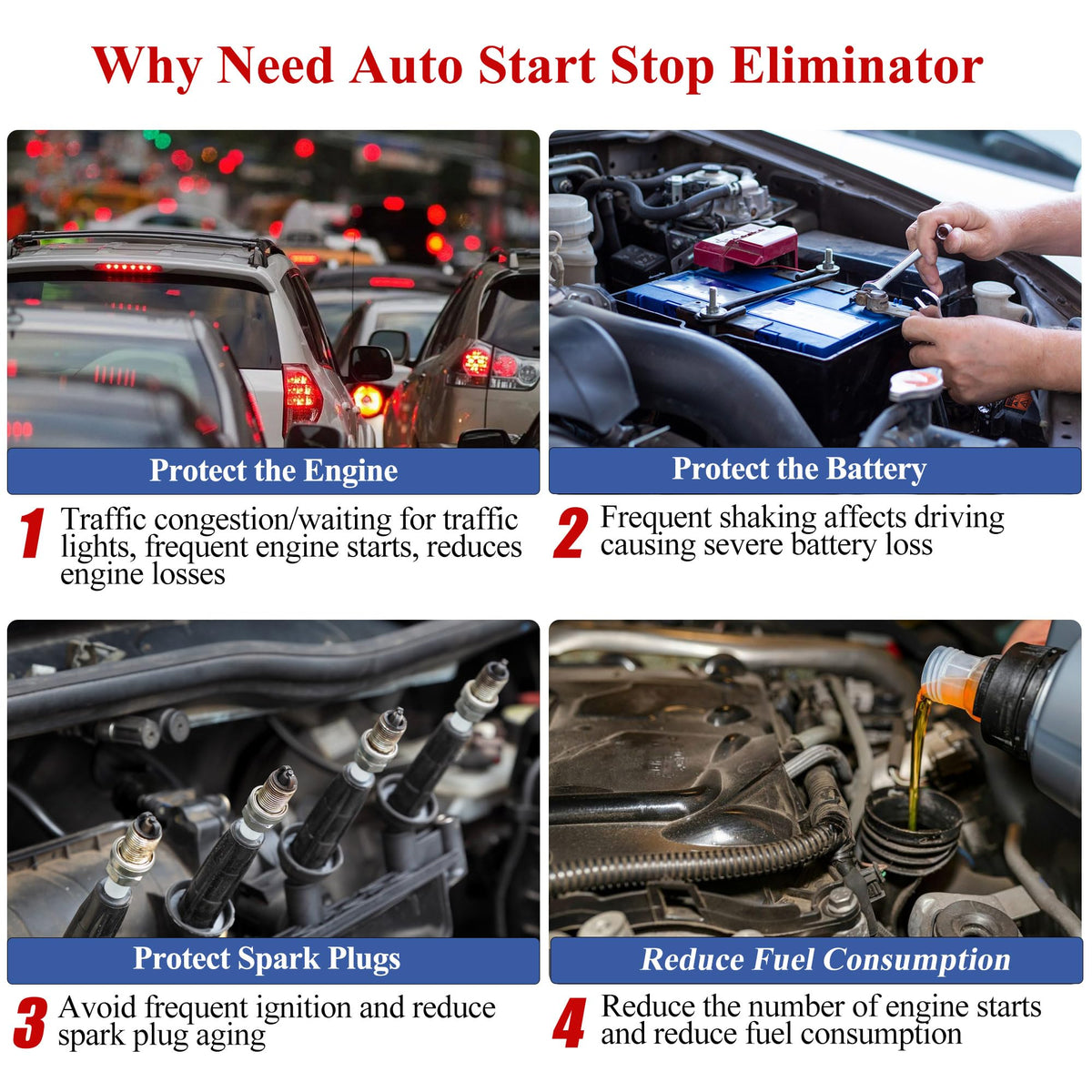 Why Need Auto Start Stop Eliminator

Protect the Engine

1 Traffic congestion/waiting for traffic lights, frequent engine starts, reduces engine losses

Protect the Battery

2 Frequent shaking affects driving causing severe battery loss

Protect Spark Plugs

3 Avoid frequent ignition and reduce spark plug aging

Reduce Fuel Consumption

4 Reduce the number of engine starts and reduce fuel consumption