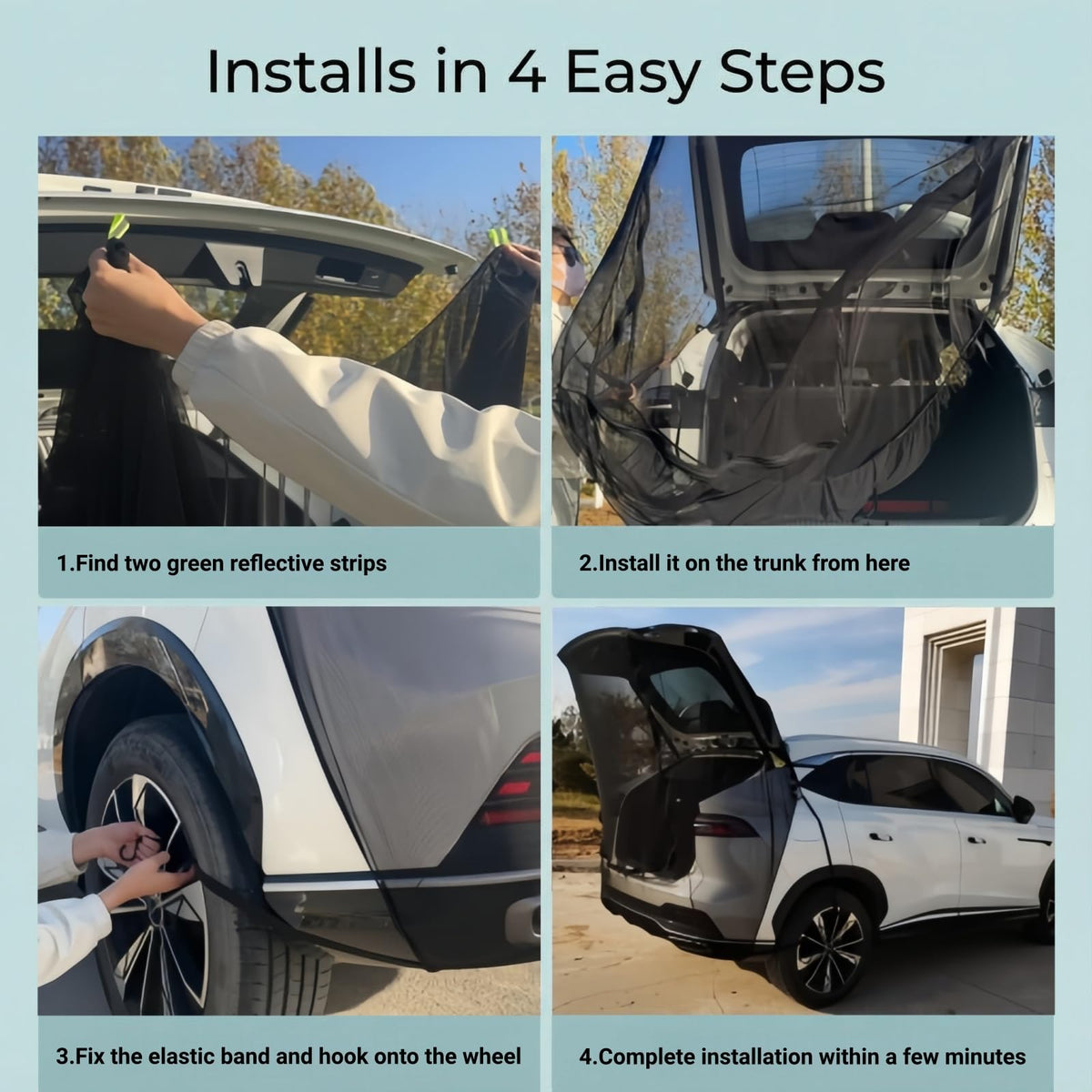 Installs in 4 Easy Steps

1.Find two green reflective strips

2.Install it on the trunk from here

3.Fix the elastic band and hook onto the wheel

4.Complete installation within a few minutes