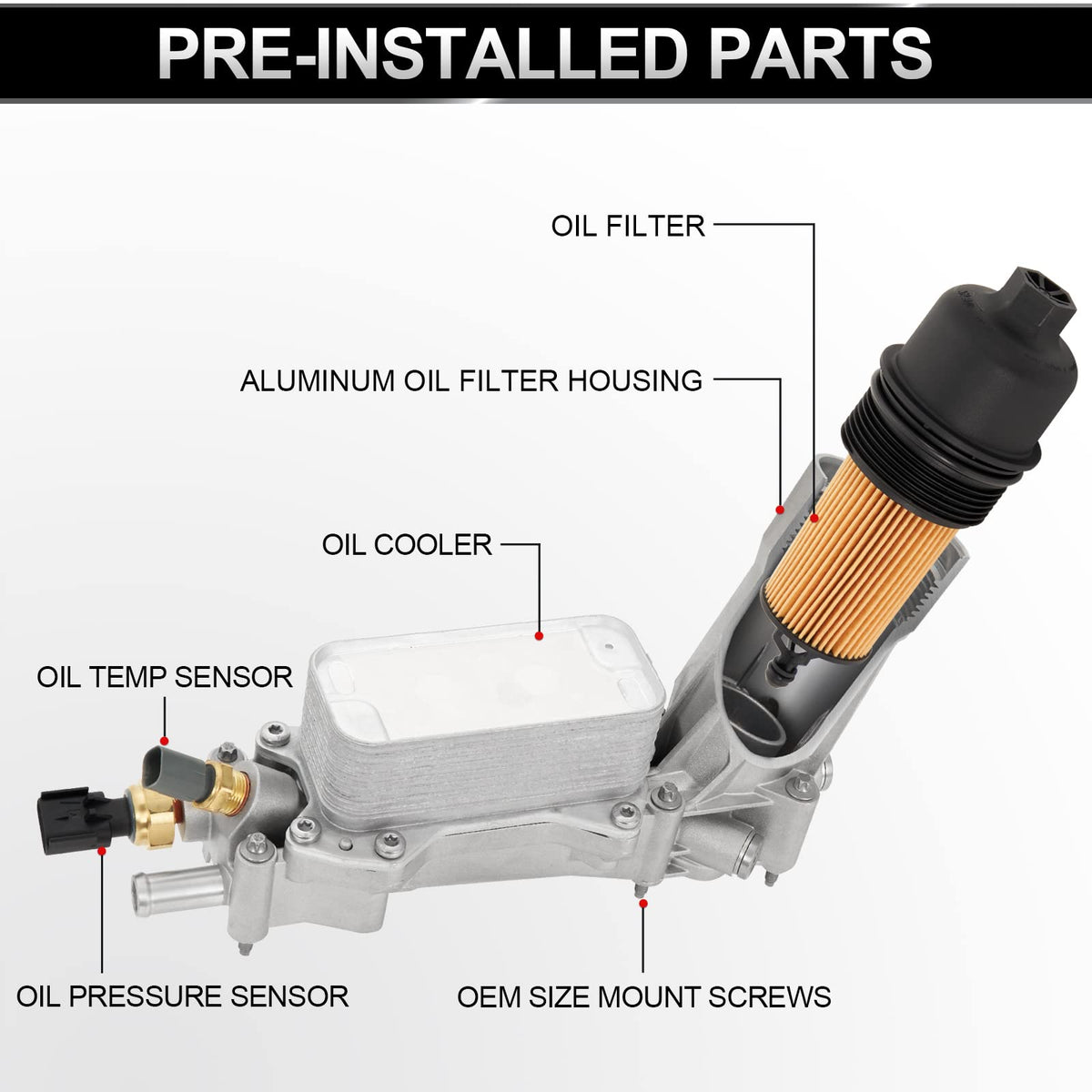 PRE-INSTALLED PARTS

OIL FILTER

ALUMINUM OIL FILTER HOUSING

OIL COOLER

OIL TEMP SENSOR

OIL PRESSURE SENSOR

OEM SIZE MOUNT SCREWS