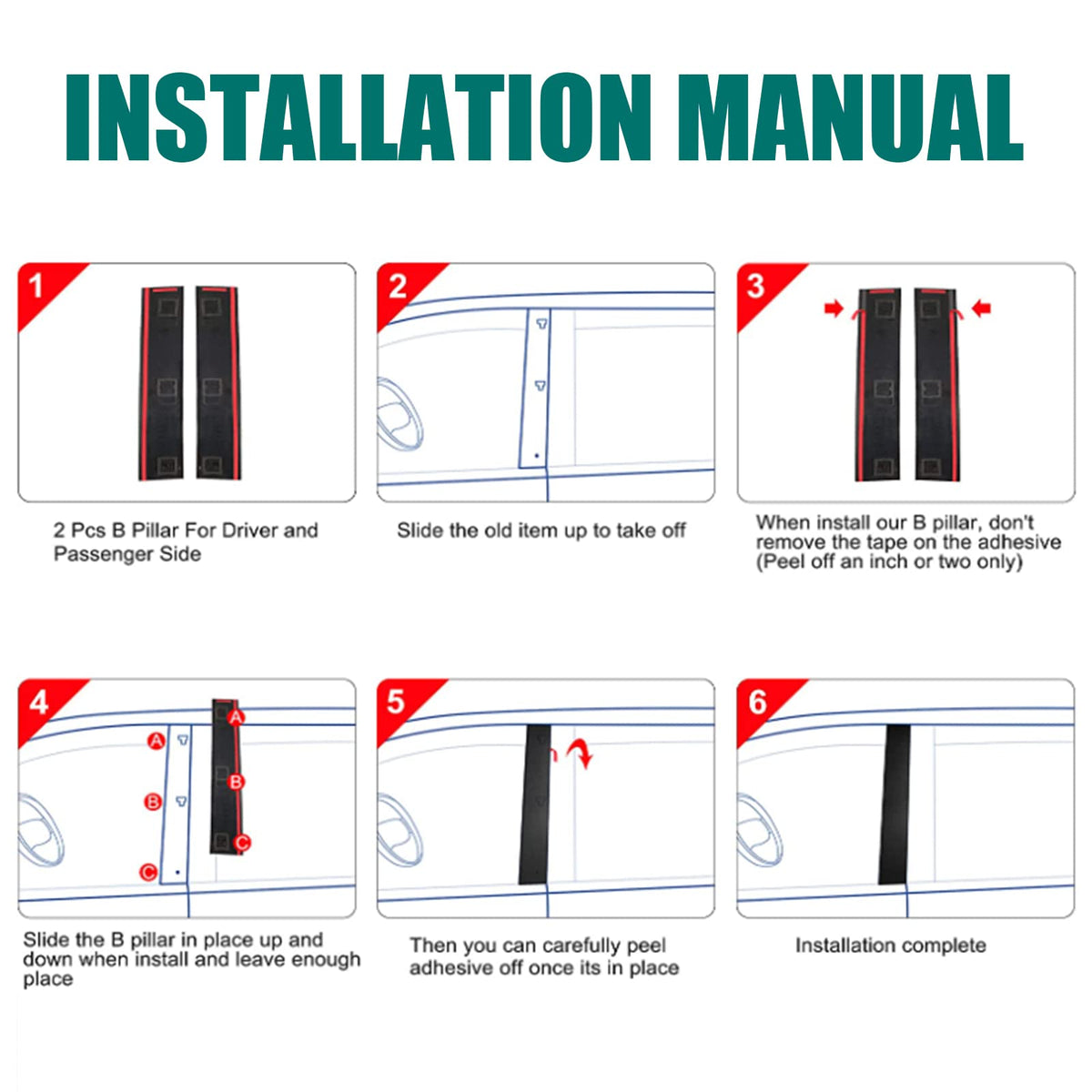 INSTALLATION MANUAL

1

2 Pcs B Pillar For Driver and Passenger Side

2

Slide the old item up to take off

3

When install our B pillar, don't remove the tape on the adhesive (Peel off an inch or two only)

4

A
B
C
A
B
C

Slide the B pillar in place up and down when install and leave enough place

5

Then you can carefully peel adhesive off once its in place

6

Installation complete