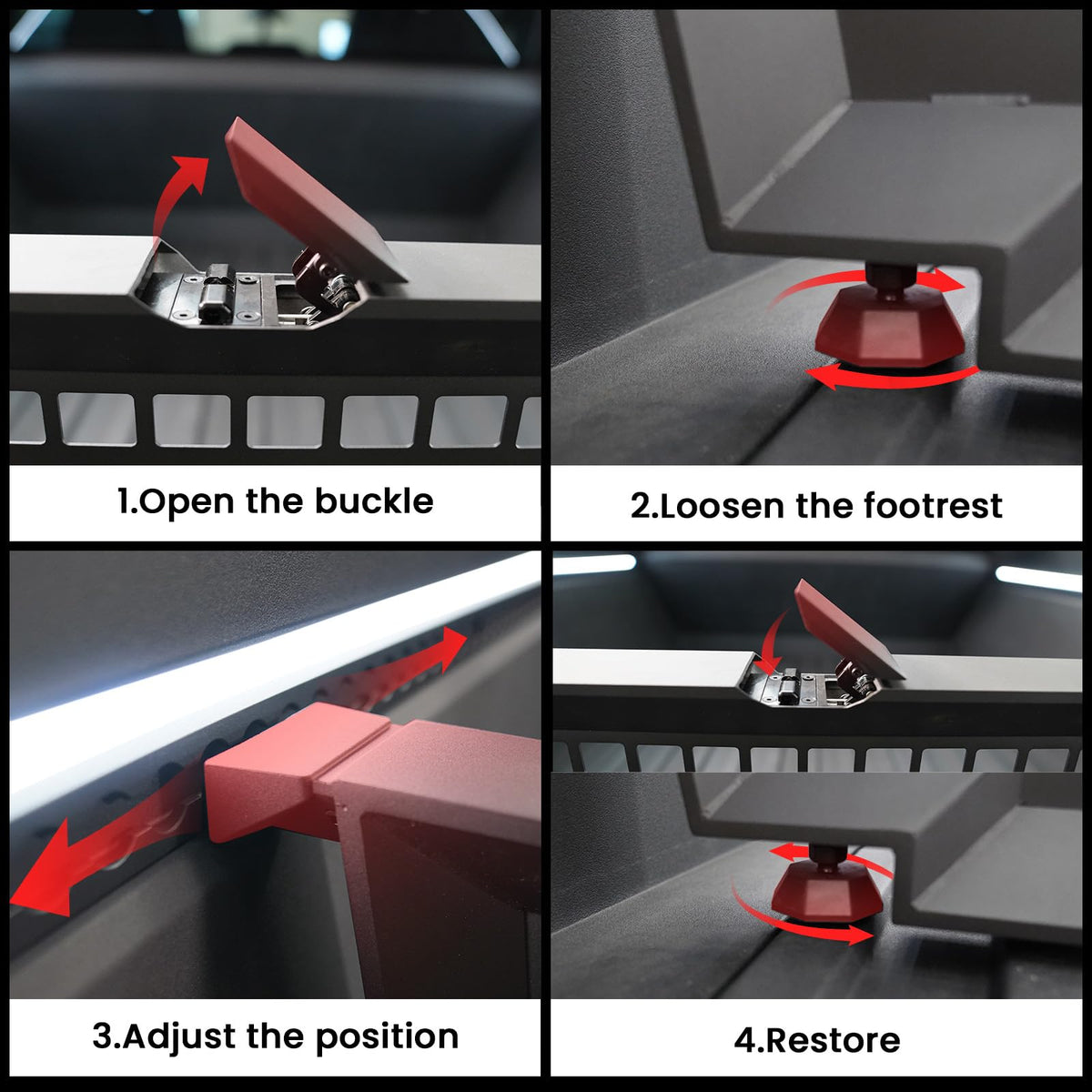 1.Open the buckle

2.Loosen the footrest

3.Adjust the position

4.Restore