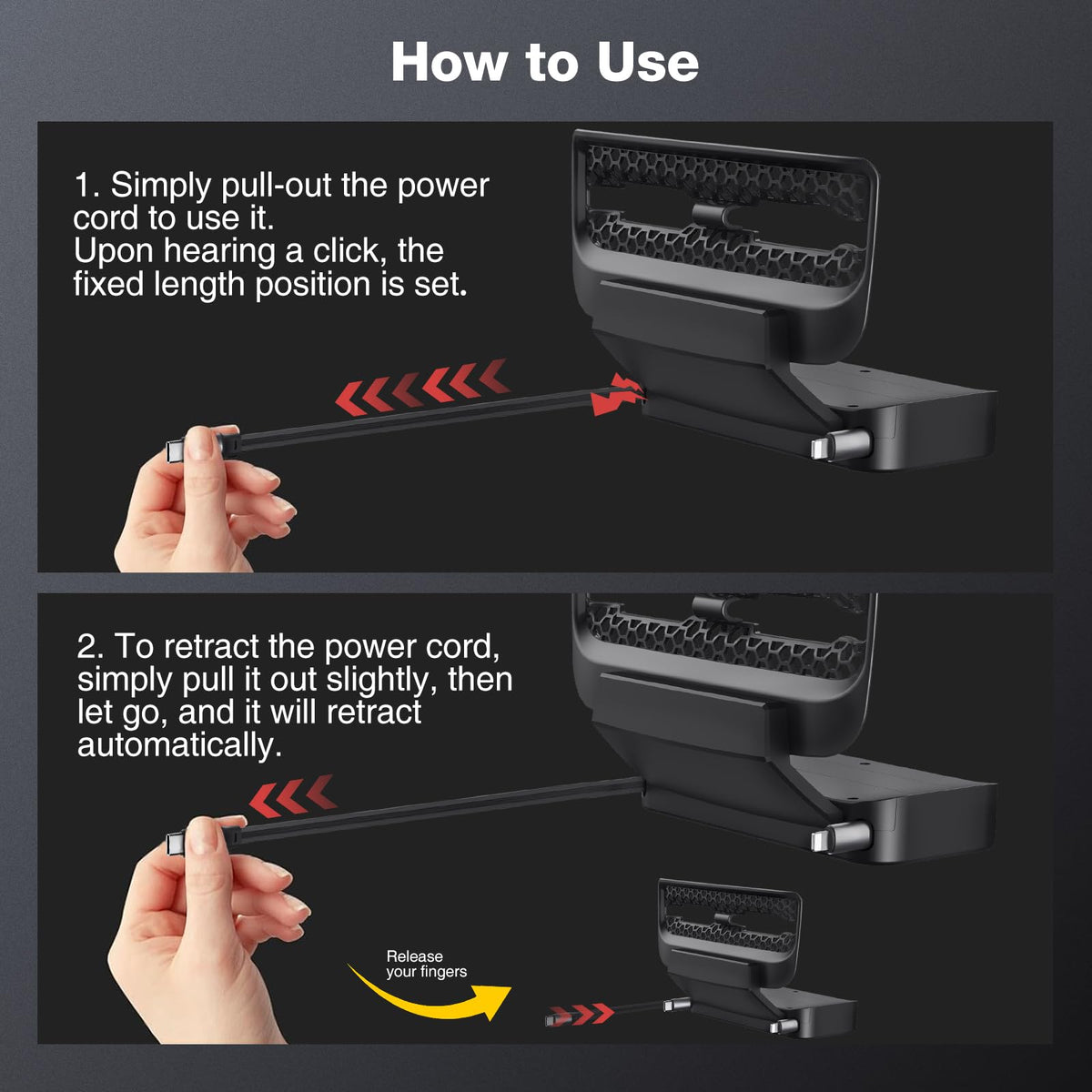 How to Use

1. Simply pull-out the power cord to use it.
Upon hearing a click, the fixed length position is set.

2. To retract the power cord, simply pull it out slightly, then let go, and it will retract automatically.

Release your fingers