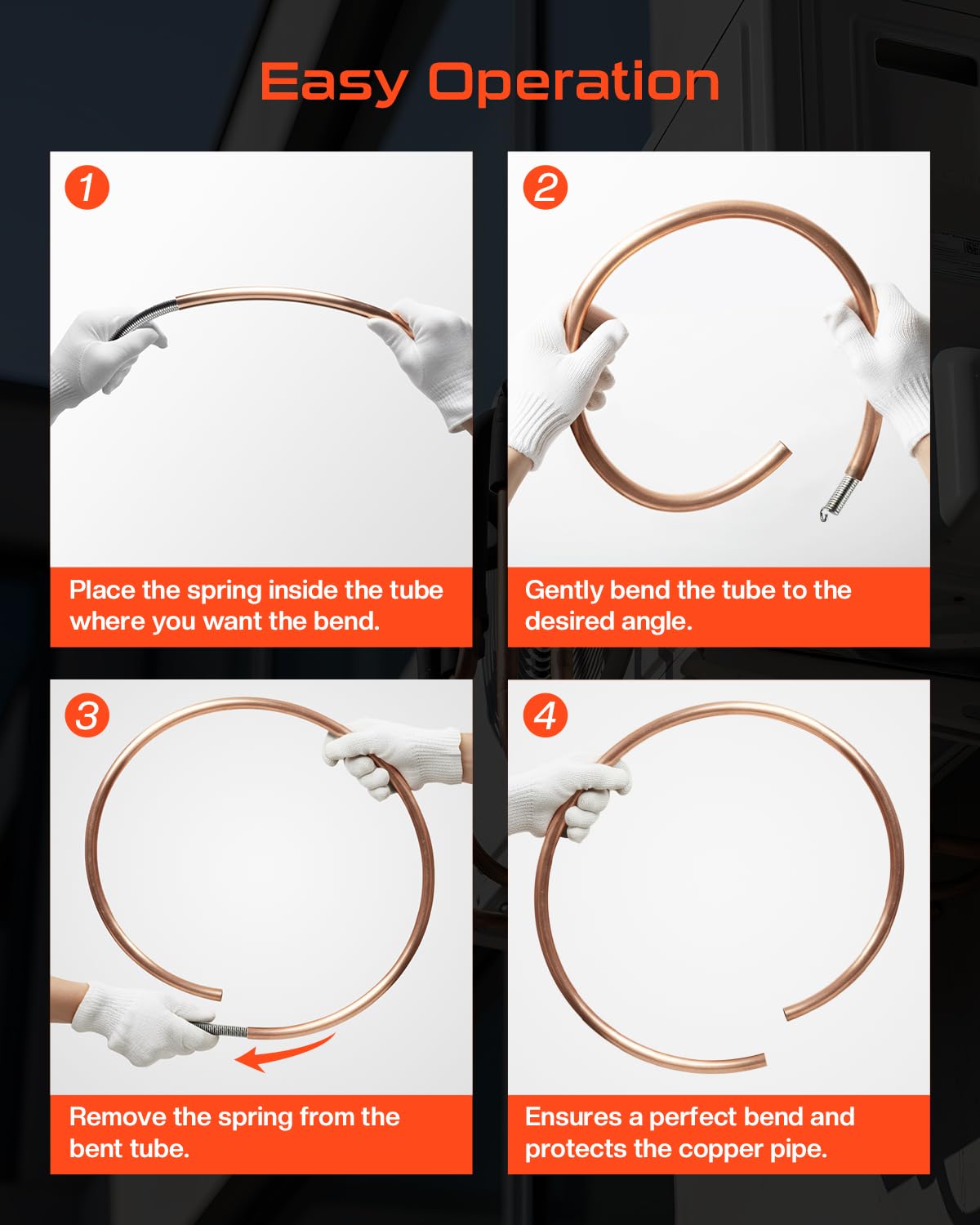 Easy Operation

1

Place the spring inside the tube where you want the bend.

2

Gently bend the tube to the desired angle.

3

Remove the spring from the bent tube.

4

Ensures a perfect bend and protects the copper pipe.