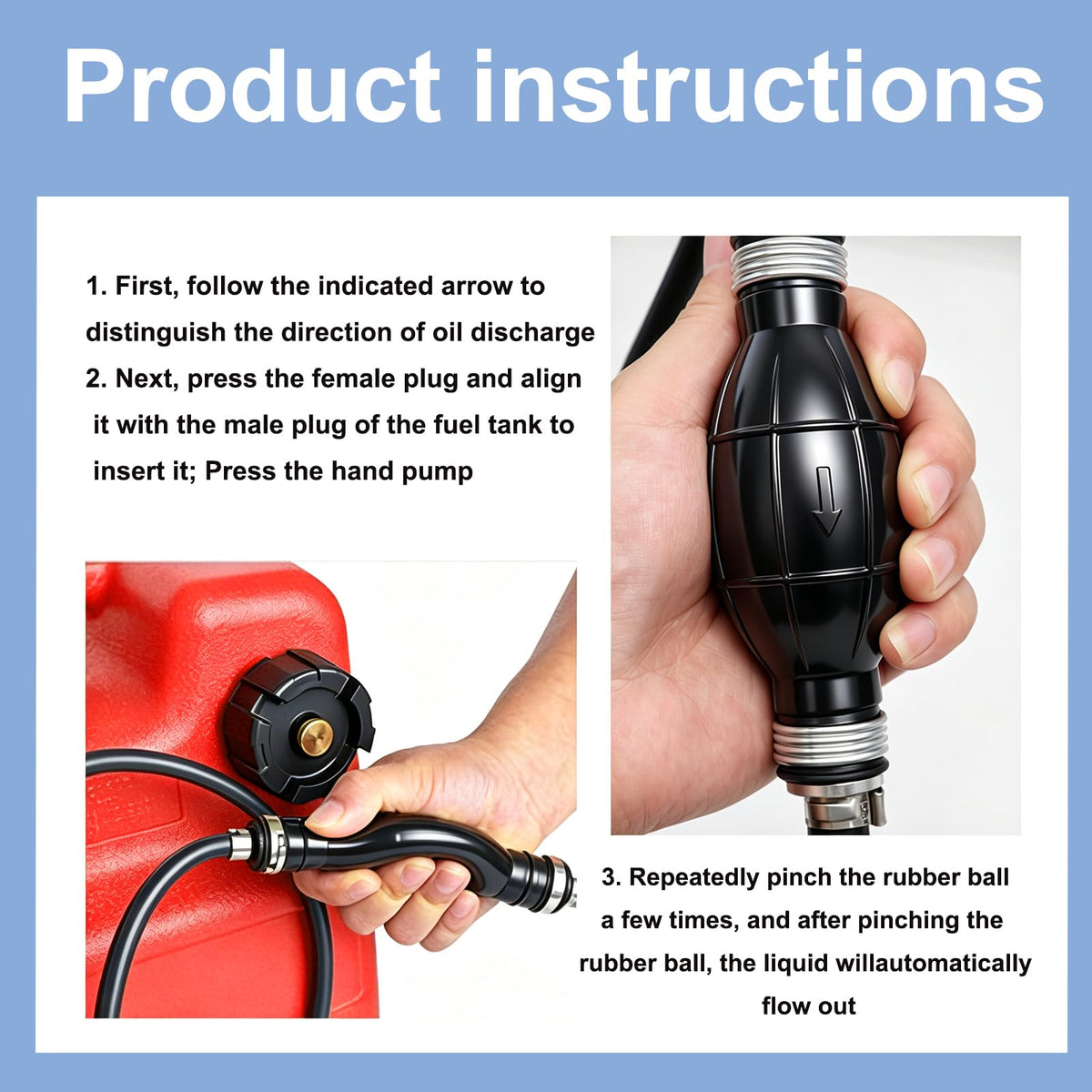 Product instructions

1. First, follow the indicated arrow to distinguish the direction of oil discharge
2. Next, press the female plug and align it with the male plug of the fuel tank to insert it; Press the hand pump

3. Repeatedly pinch the rubber ball a few times, and after pinching the rubber ball, the liquid willautomatically flow out