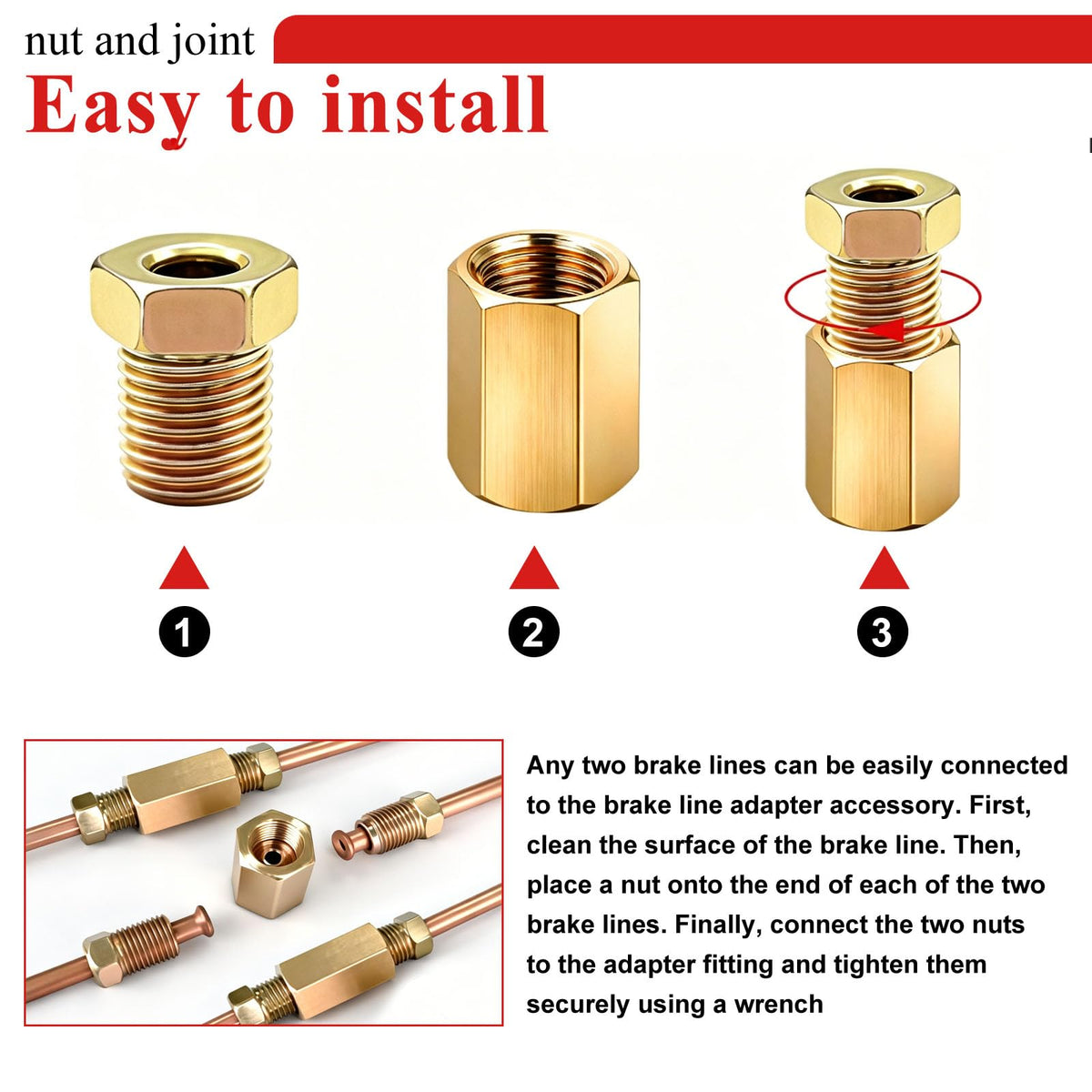 nut and joint

Easy to install

1

2

3

Any two brake lines can be easily connected to the brake line adapter accessory. First, clean the surface of the brake line. Then, place a nut onto the end of each of the two brake lines. Finally, connect the two nuts to the adapter fitting and tighten them securely using a wrench