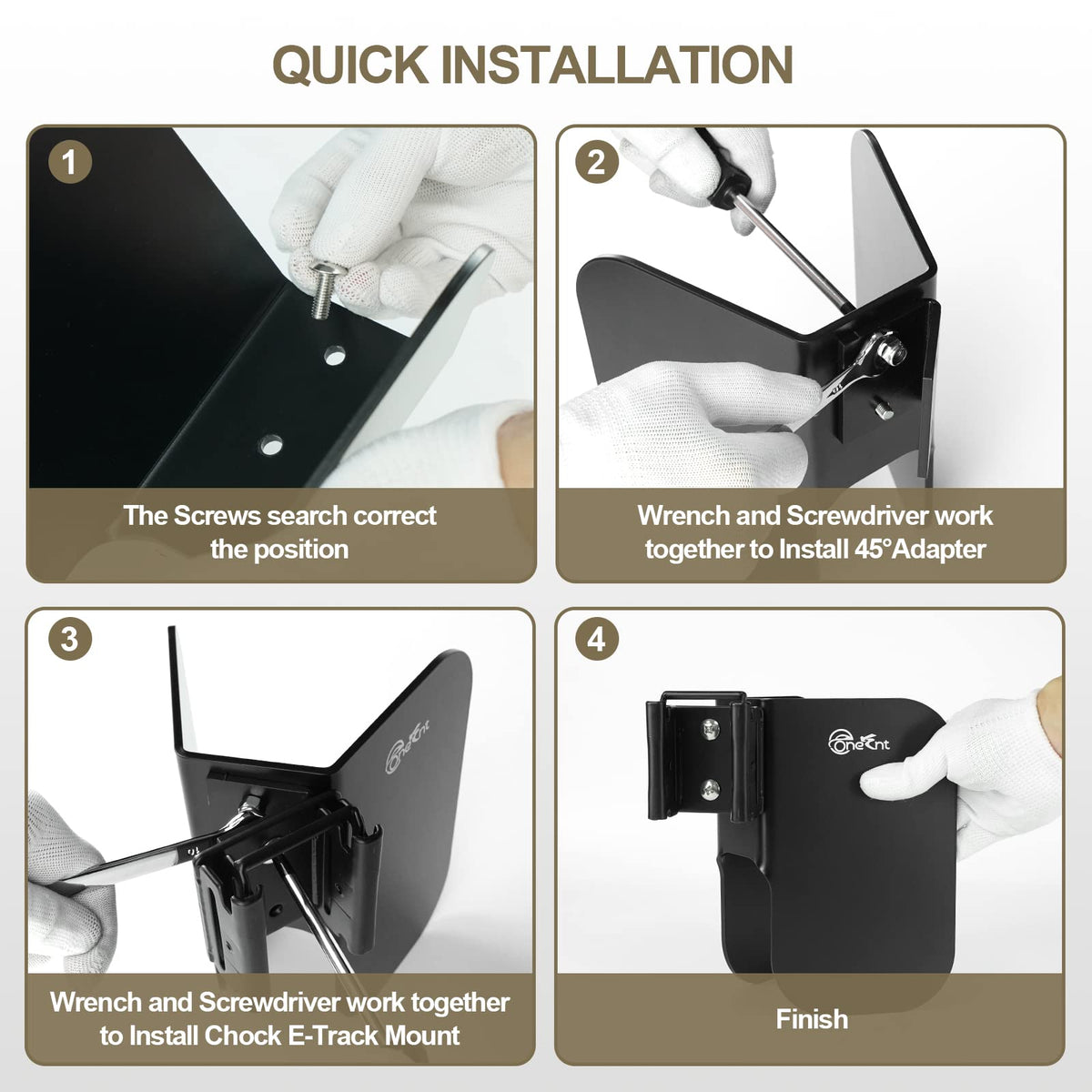 QUICK INSTALLATION

1

The Screws search correct the position

2

Wrench and Screwdriver work together to Install 45°Adapter

3

OneCnt

Wrench and Screwdriver work together to Install Chock E-Track Mount

4

OneCnt

Finish