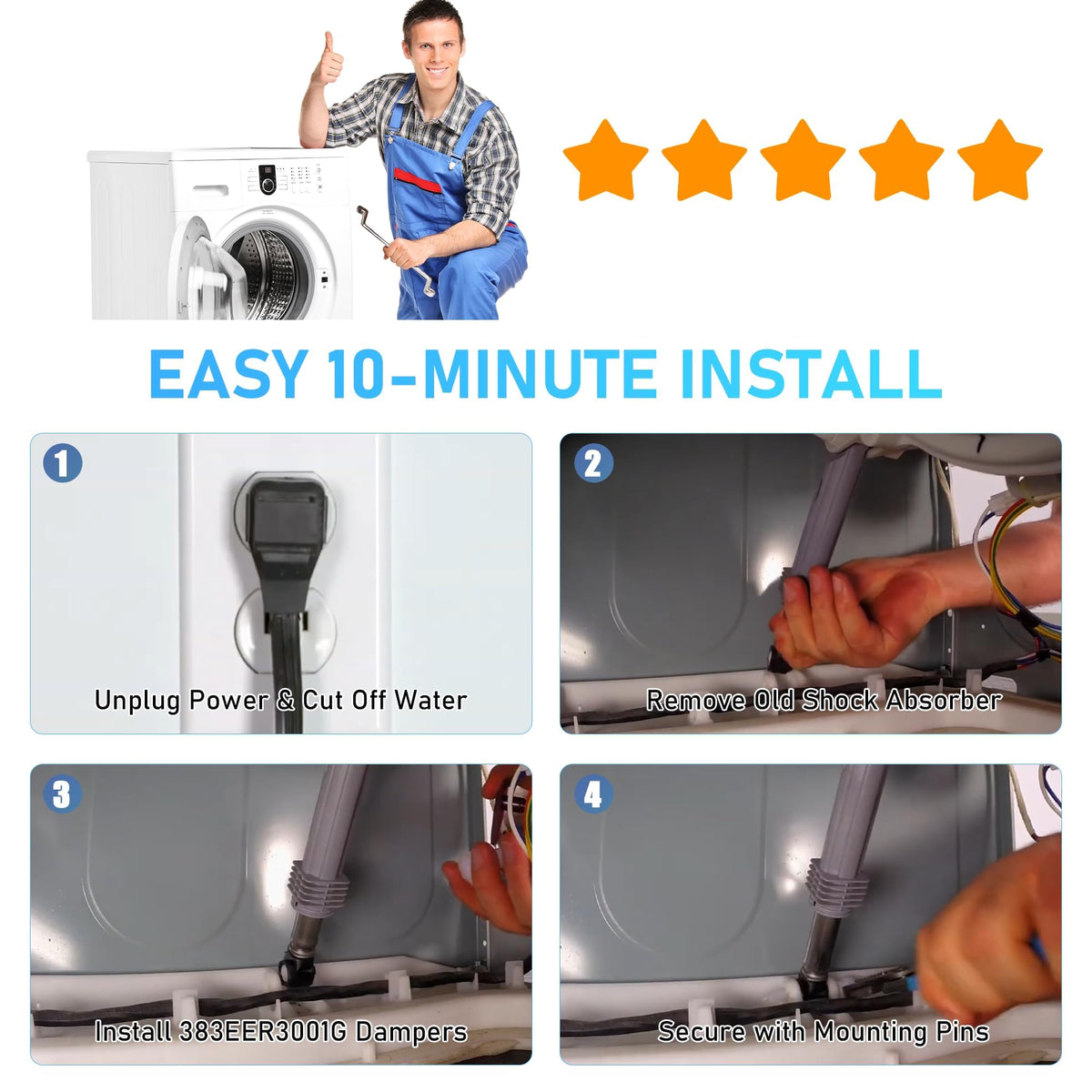 EASY 10-MINUTE INSTALL

1
Unplug Power & Cut Off Water

2
Remove Old Shock Absorber

3
Install 383EER3001G Dampers

4
Secure with Mounting Pins