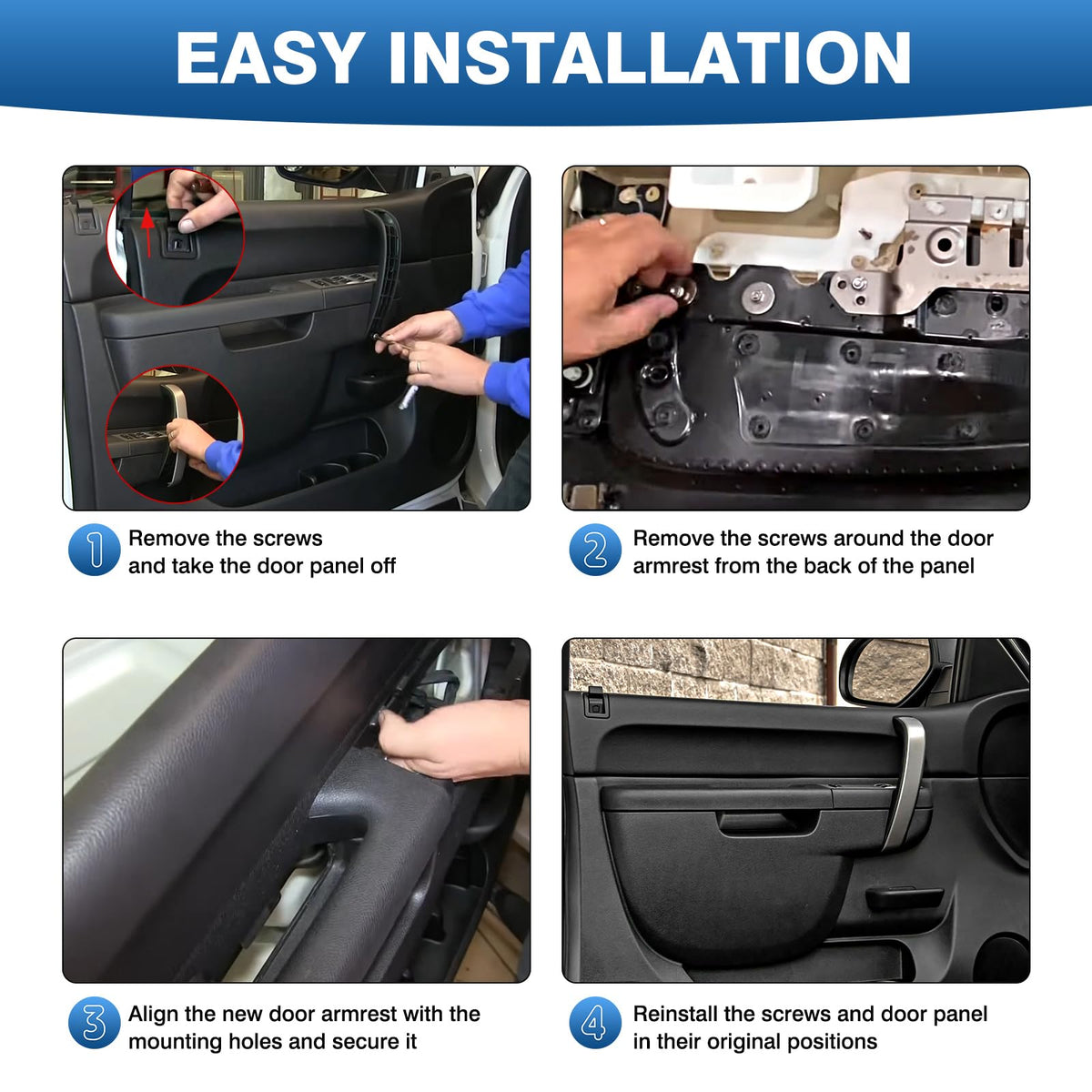 EASY INSTALLATION

1 Remove the screws and take the door panel off

2 Remove the screws around the door armrest from the back of the panel

3 Align the new door armrest with the mounting holes and secure it

4 Reinstall the screws and door panel in their original positions