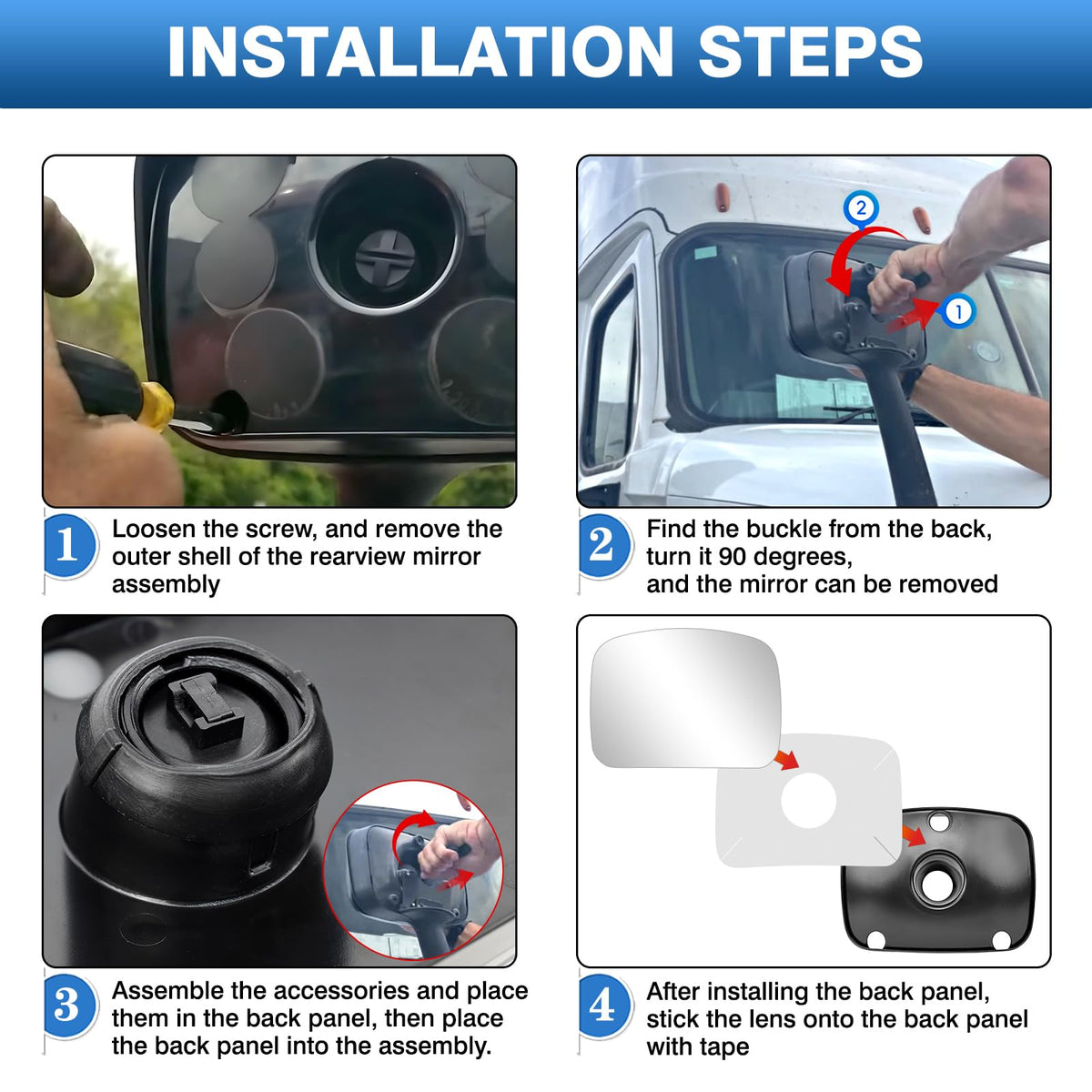 INSTALLATION STEPS

2

1

1 Loosen the screw, and remove the outer shell of the rearview mirror assembly

2 Find the buckle from the back, turn it 90 degrees, and the mirror can be removed

3 Assemble the accessories and place them in the back panel, then place the back panel into the assembly.

4 After installing the back panel, stick the lens onto the back panel with tape