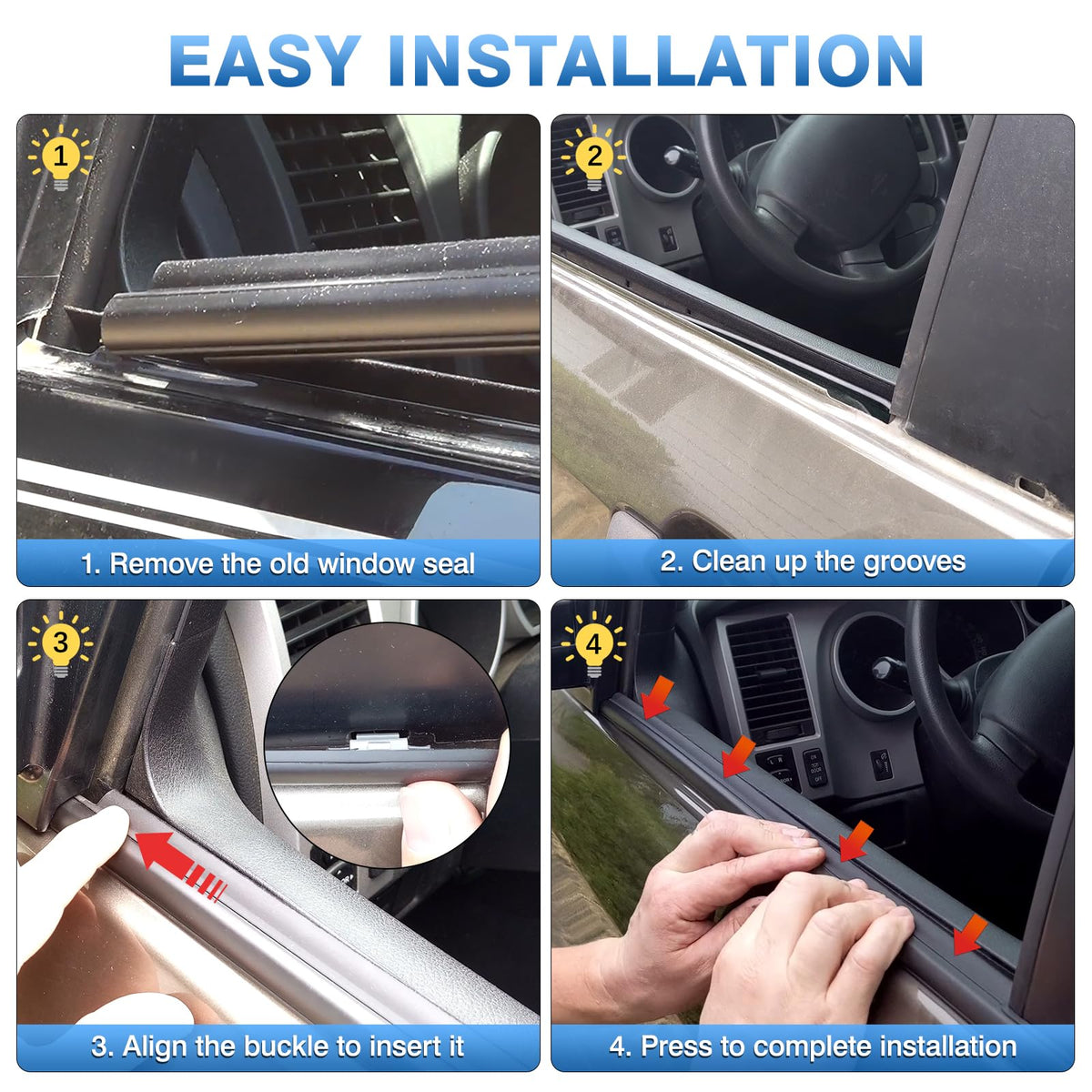 EASY INSTALLATION

1

1. Remove the old window seal

2

2. Clean up the grooves

3

3. Align the buckle to insert it

4

4. Press to complete installation